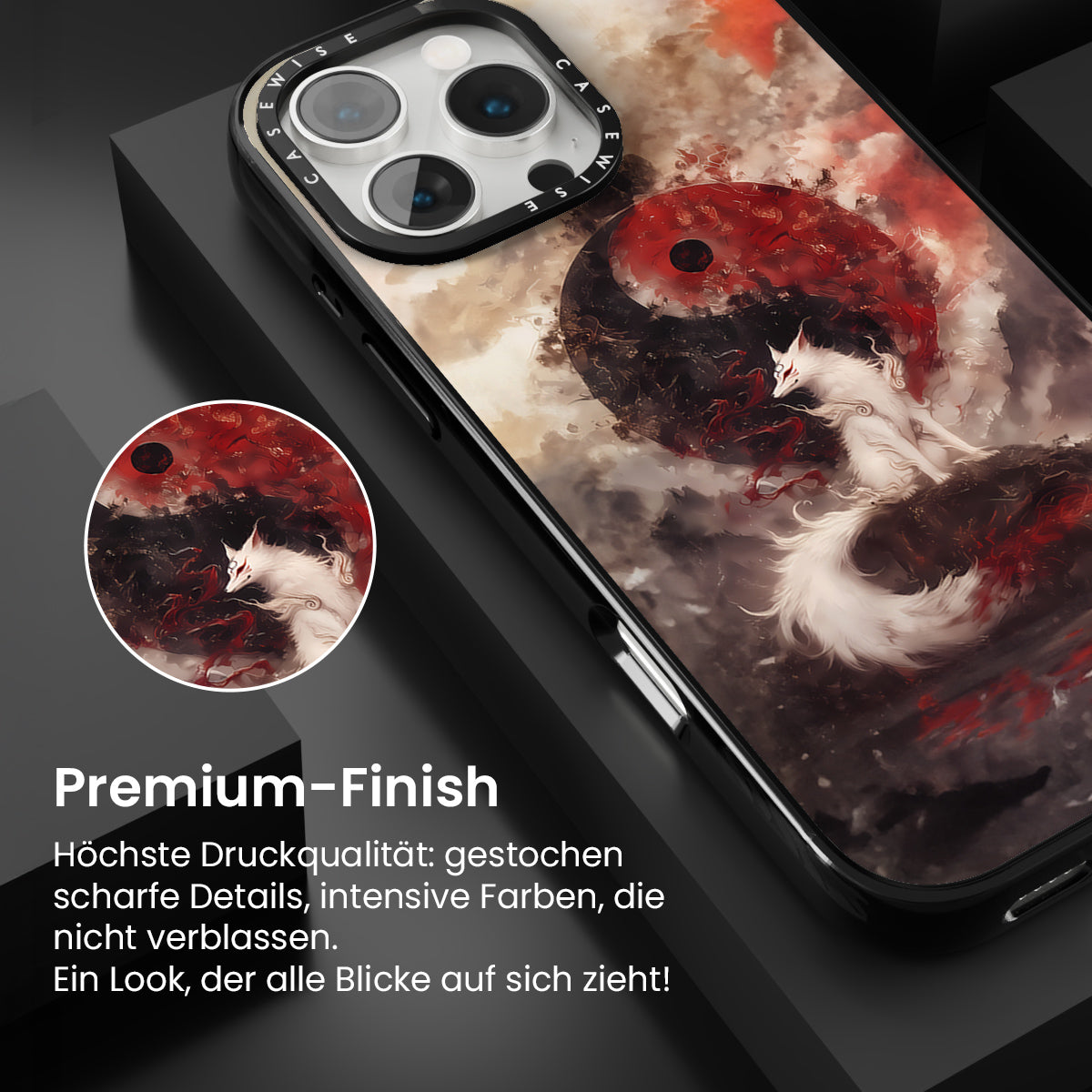 CASEWISE CASEWISE

Premium-Finish

Höchste Druckqualität: gestochen scharfe Details, intensive Farben, die nicht verblassen.
Ein Look, der alle Blicke auf sich zieht!