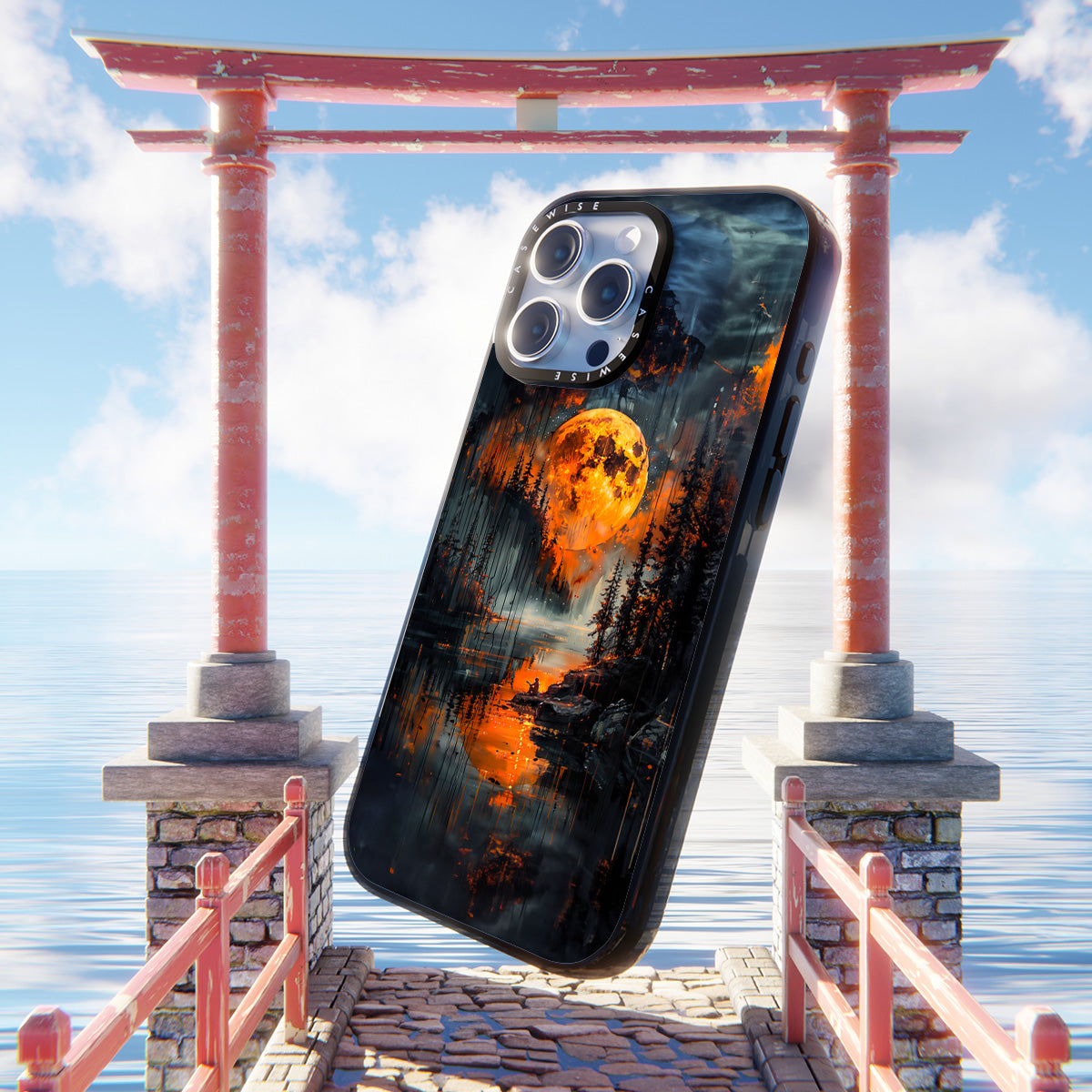 CASEWISE CASEWISE