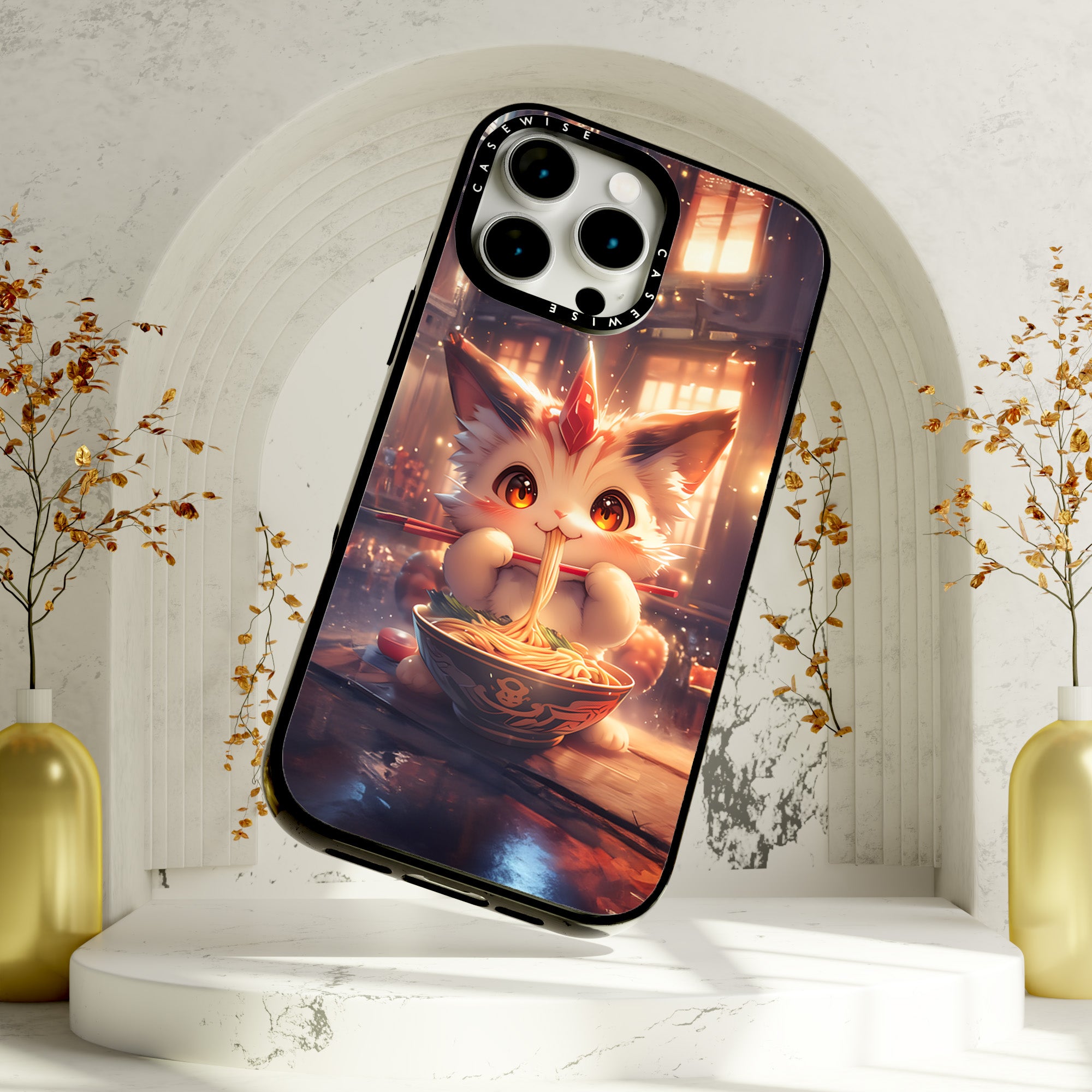 CASEWISE
CASEWISE