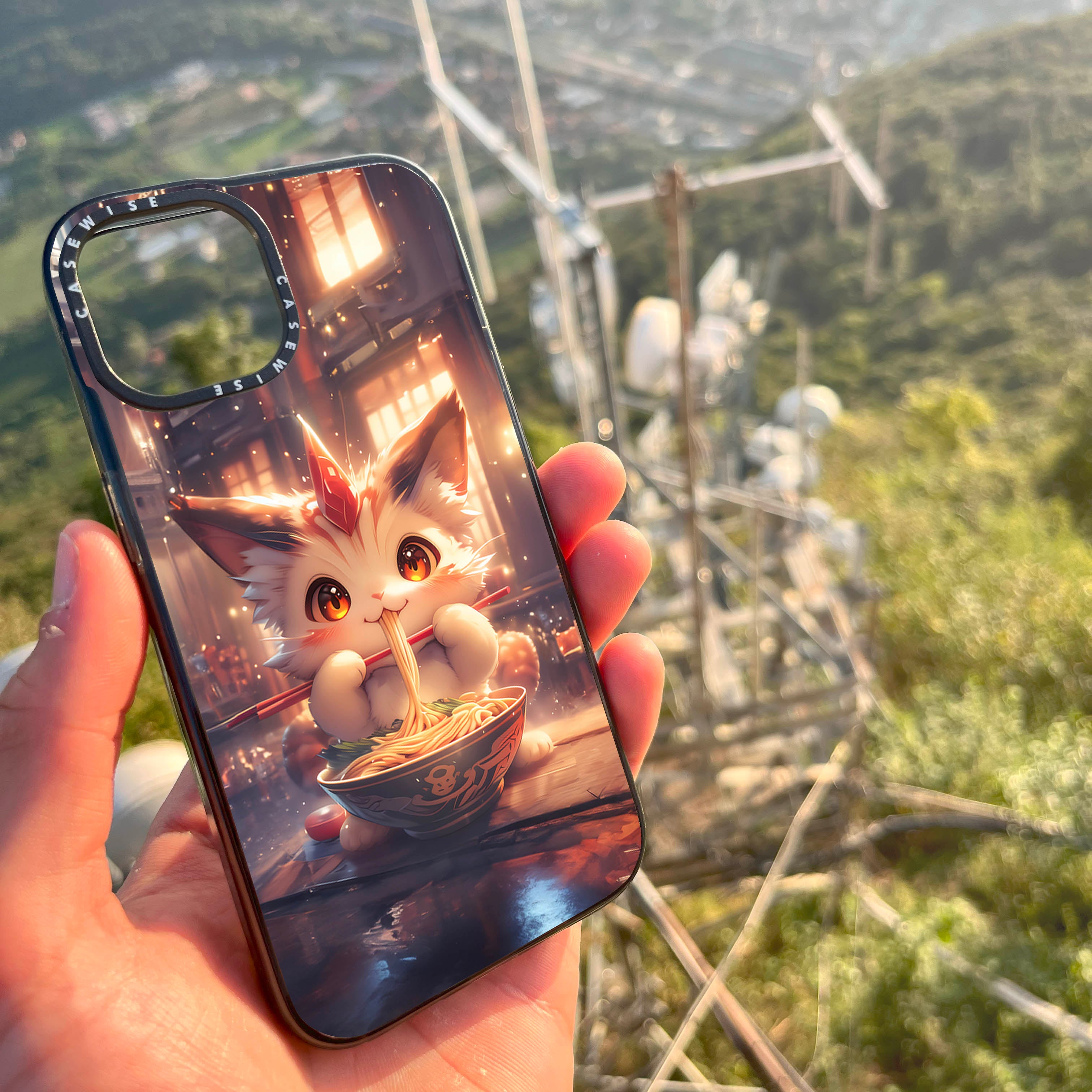 CASEWISE CASEWISE