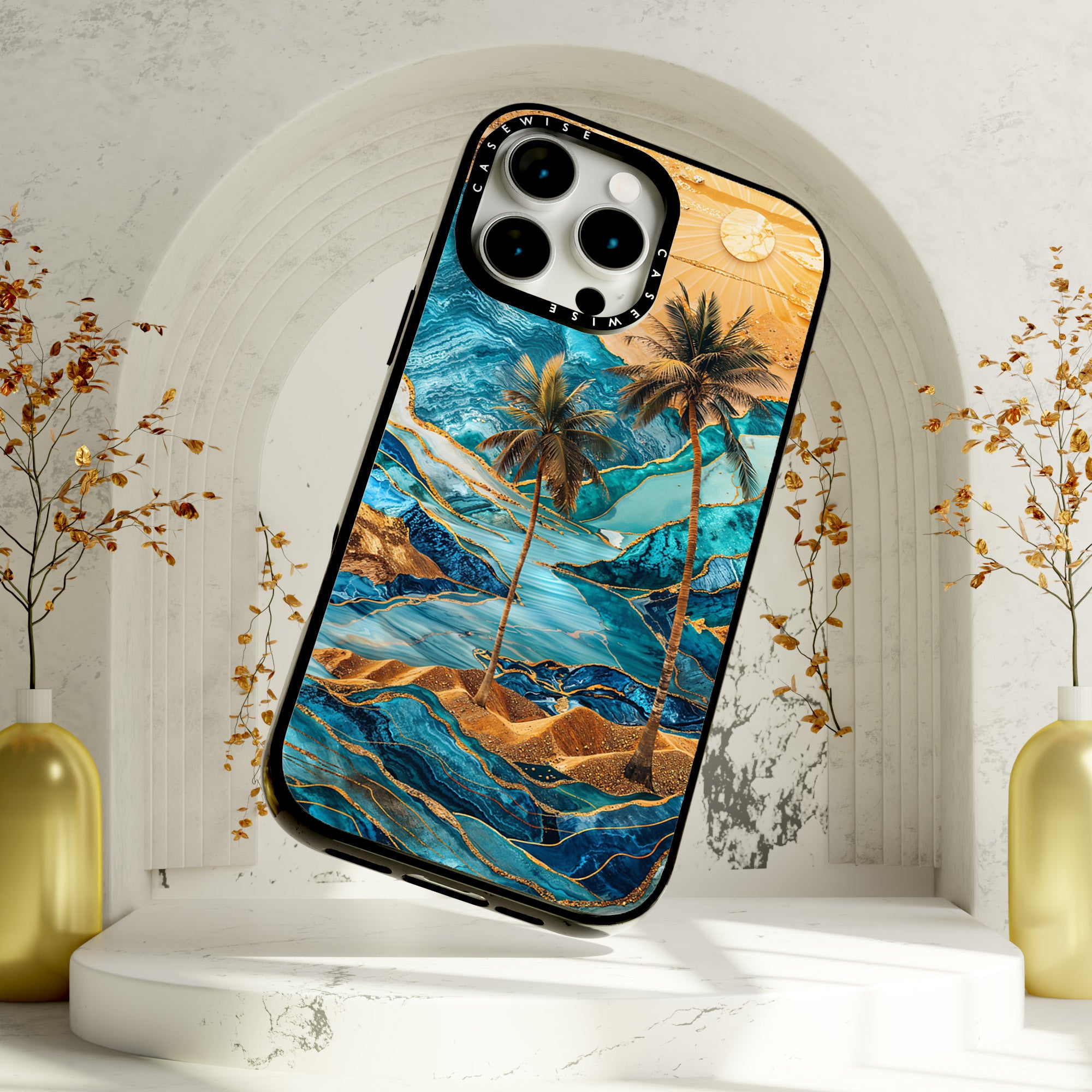 CASEWISE

CASEWISE