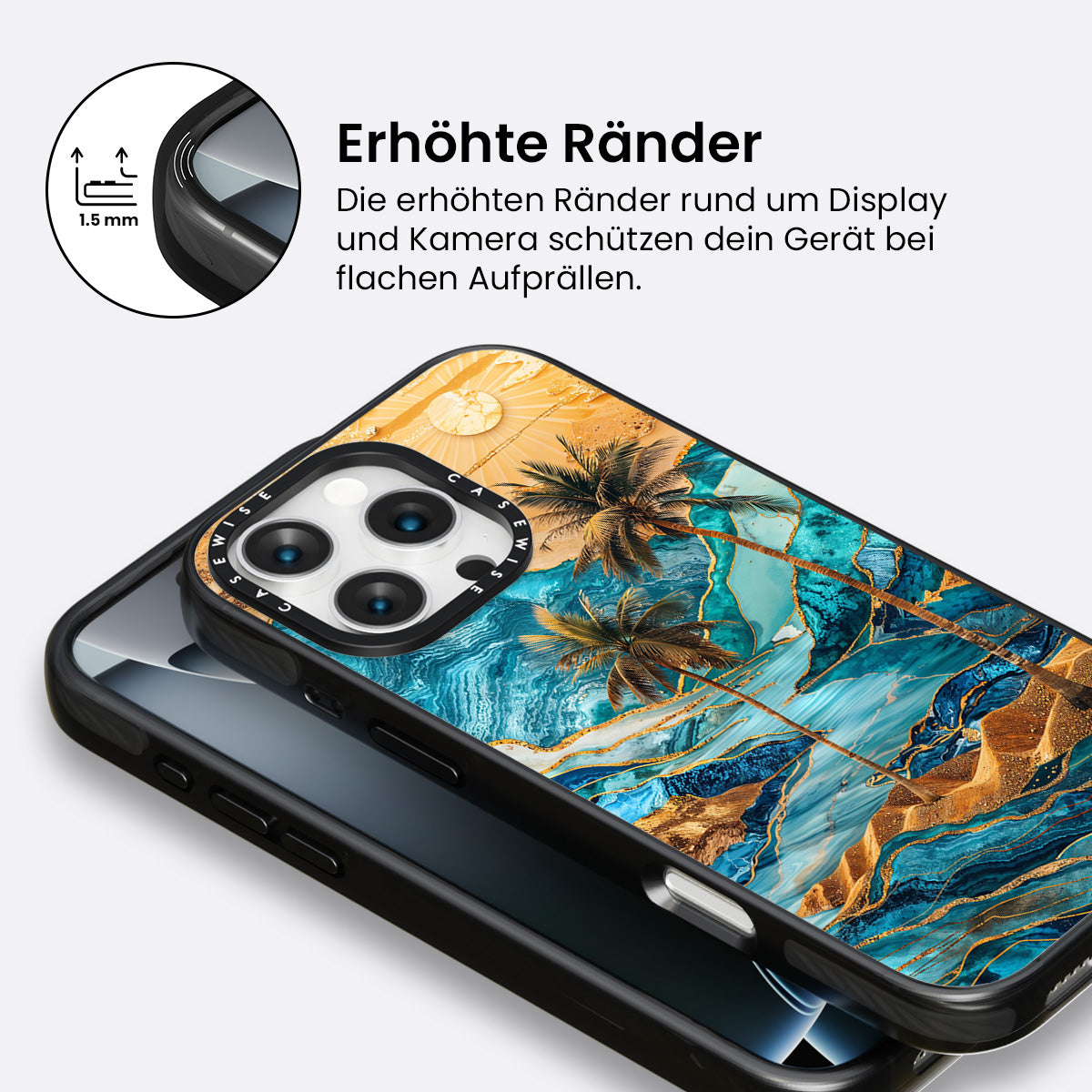 1.5 mm

Erhöhte Ränder

Die erhöhten Ränder rund um Display und Kamera schützen dein Gerät bei flachen Aufprällen.

CASEWISE CASEWISE