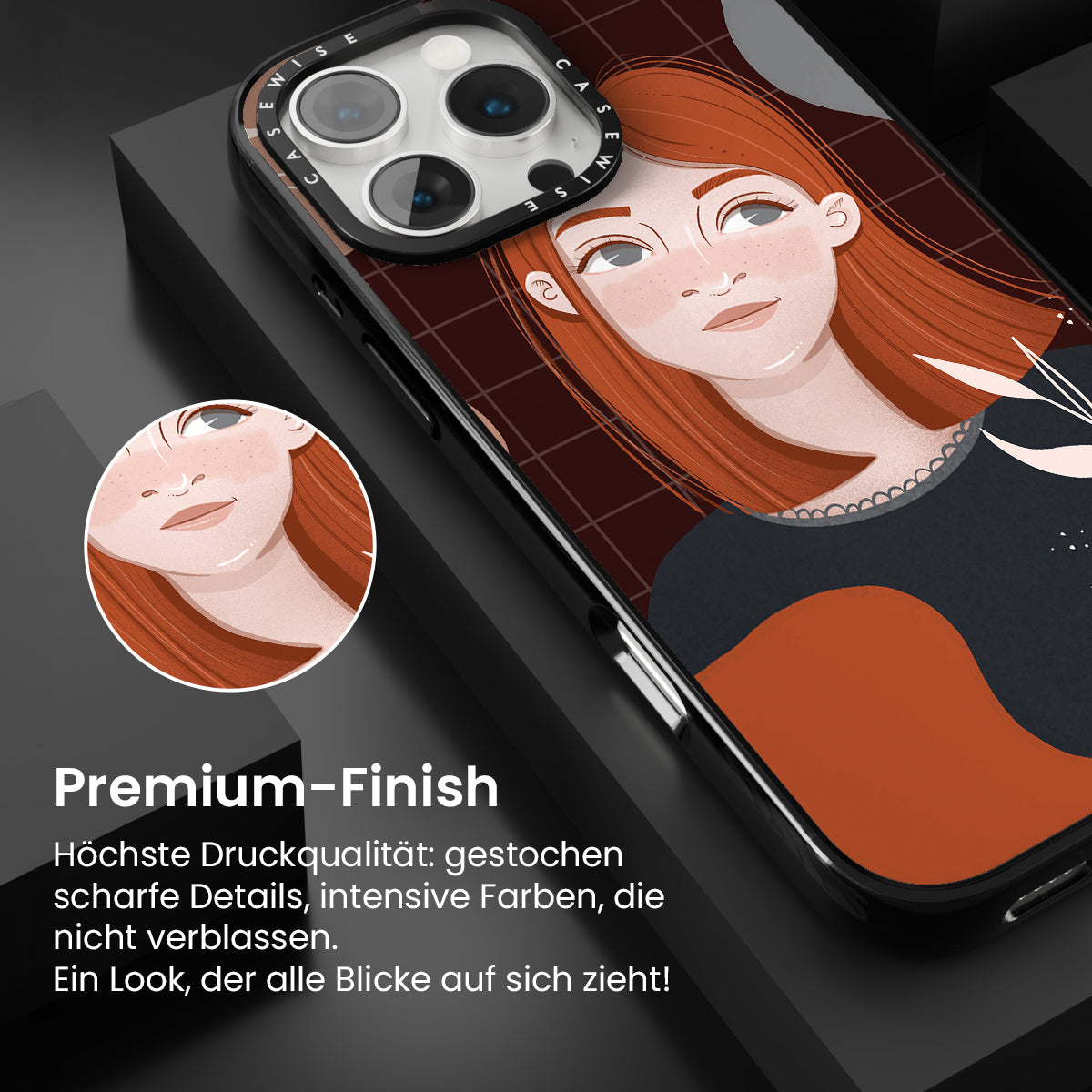 CASEWISE CASEWISE

Premium-Finish

Höchste Druckqualität: gestochen scharfe Details, intensive Farben, die nicht verblassen.
Ein Look, der alle Blicke auf sich zieht!