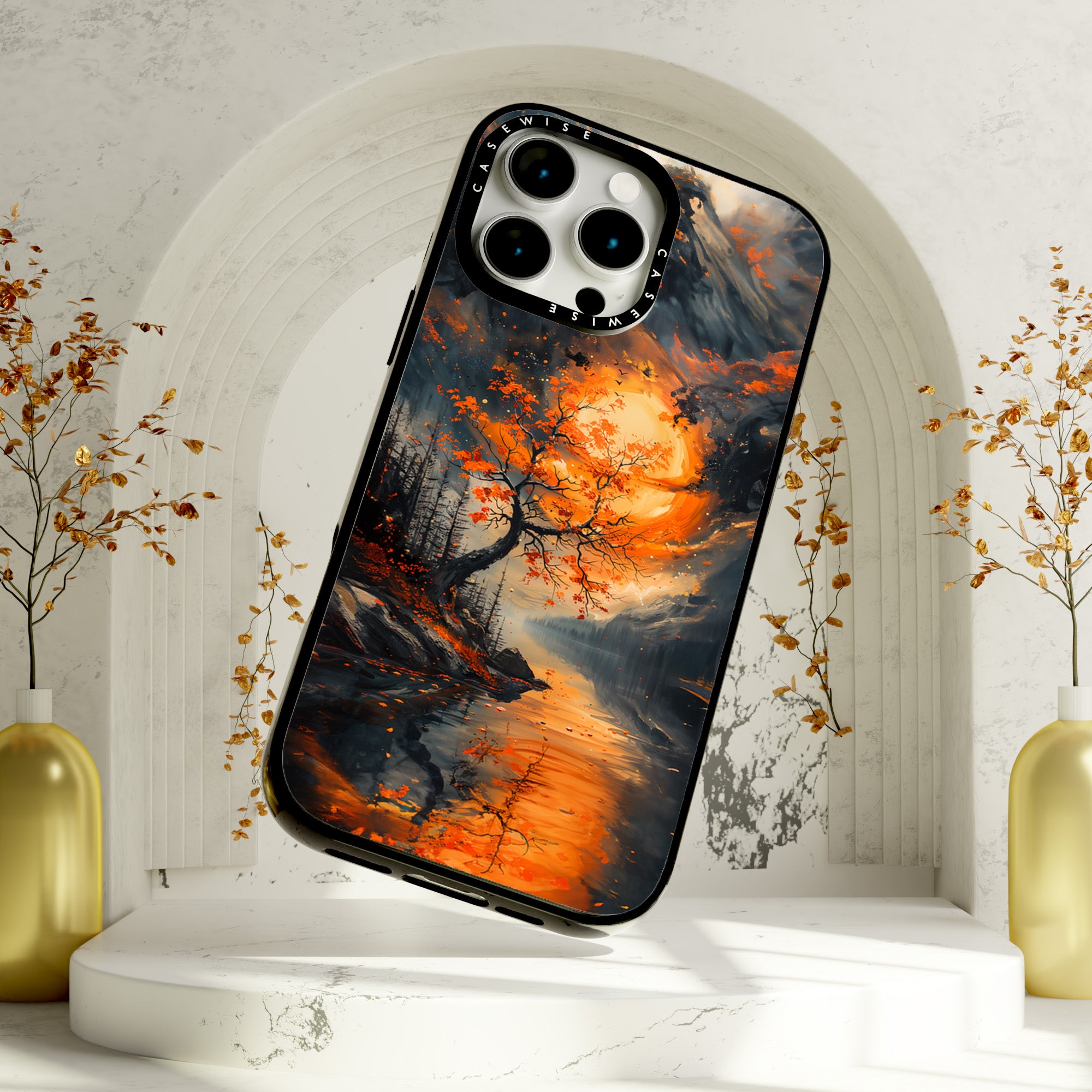 CASEWISE

CASEWISE