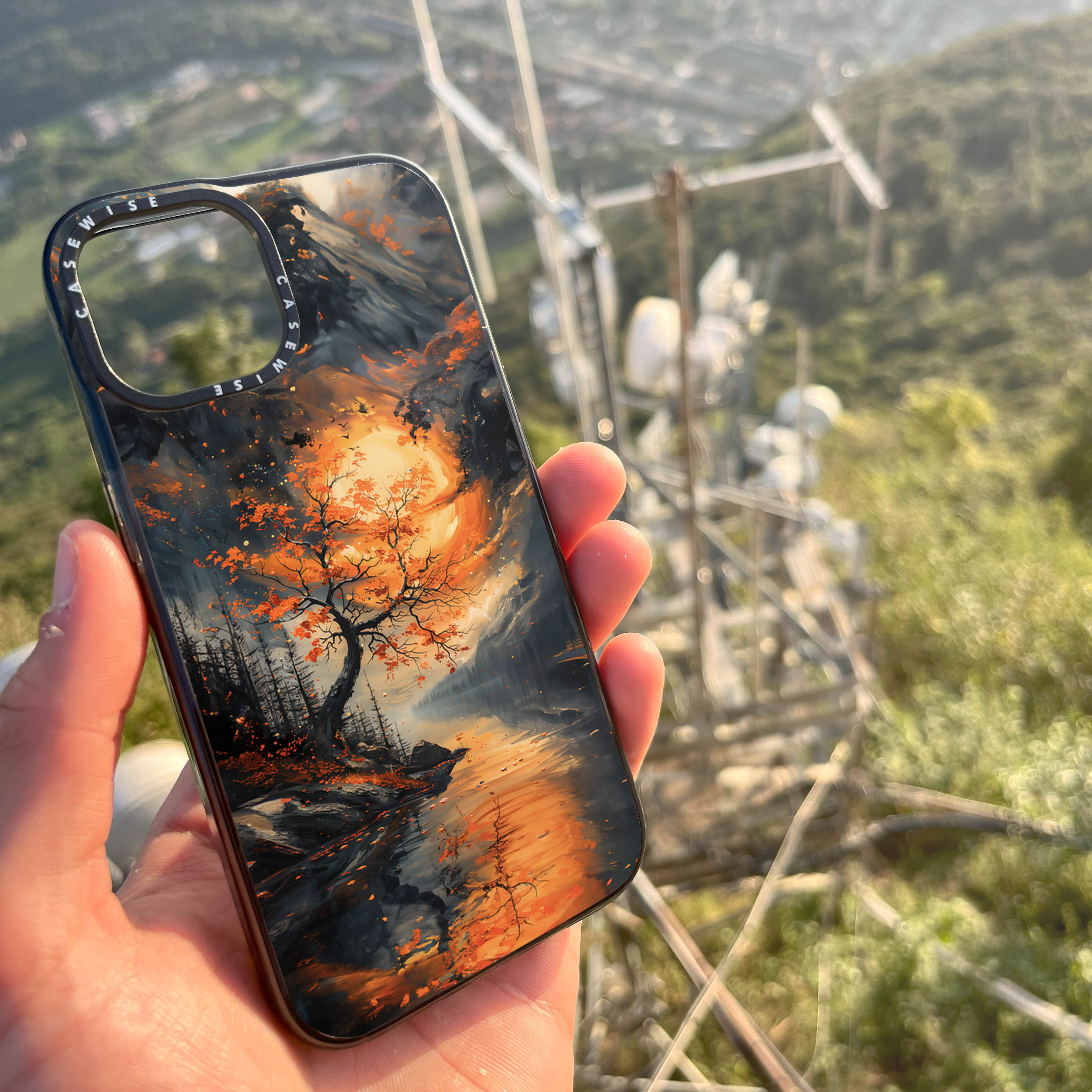 CASEWISE CASEWISE