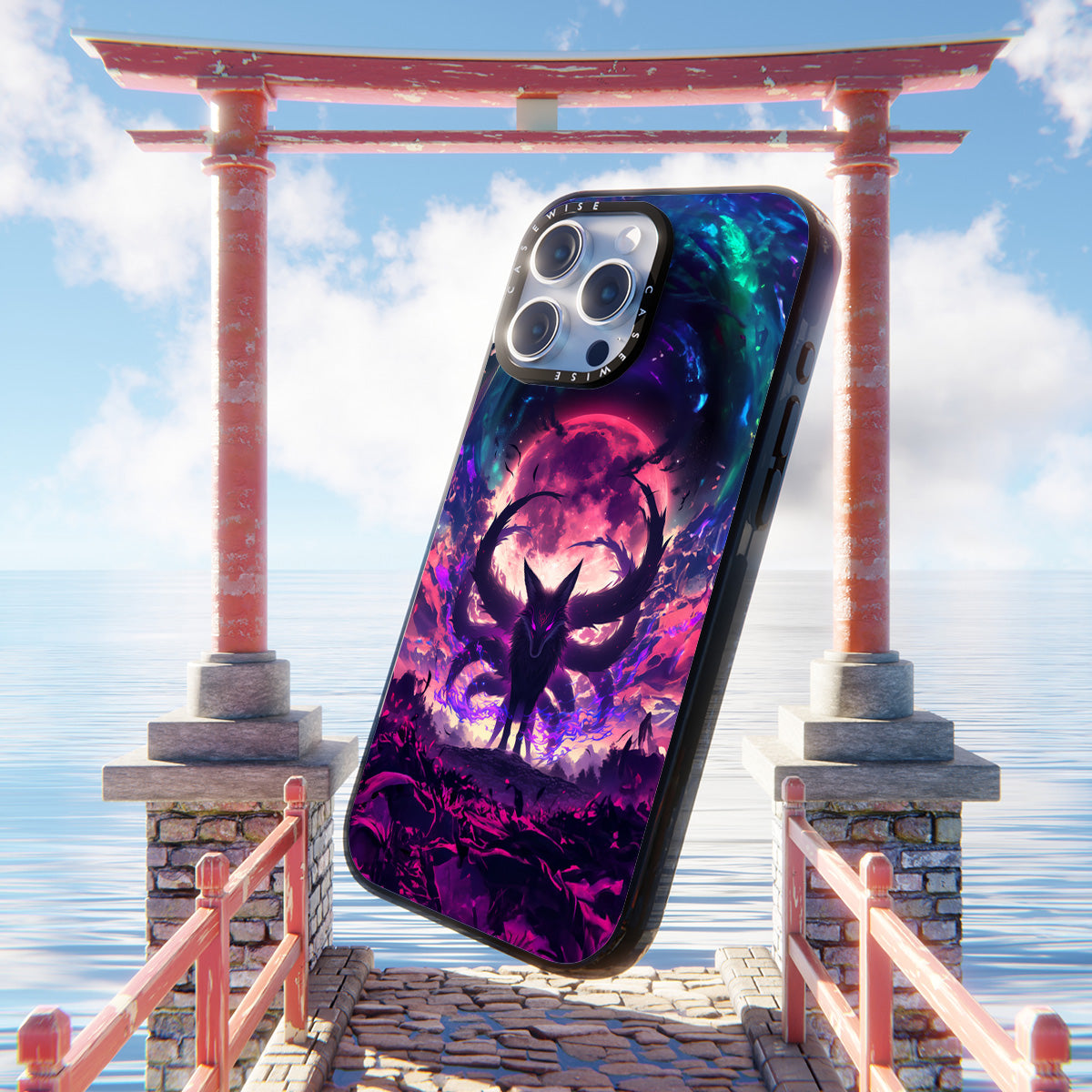 CASEWISE CASEWISE