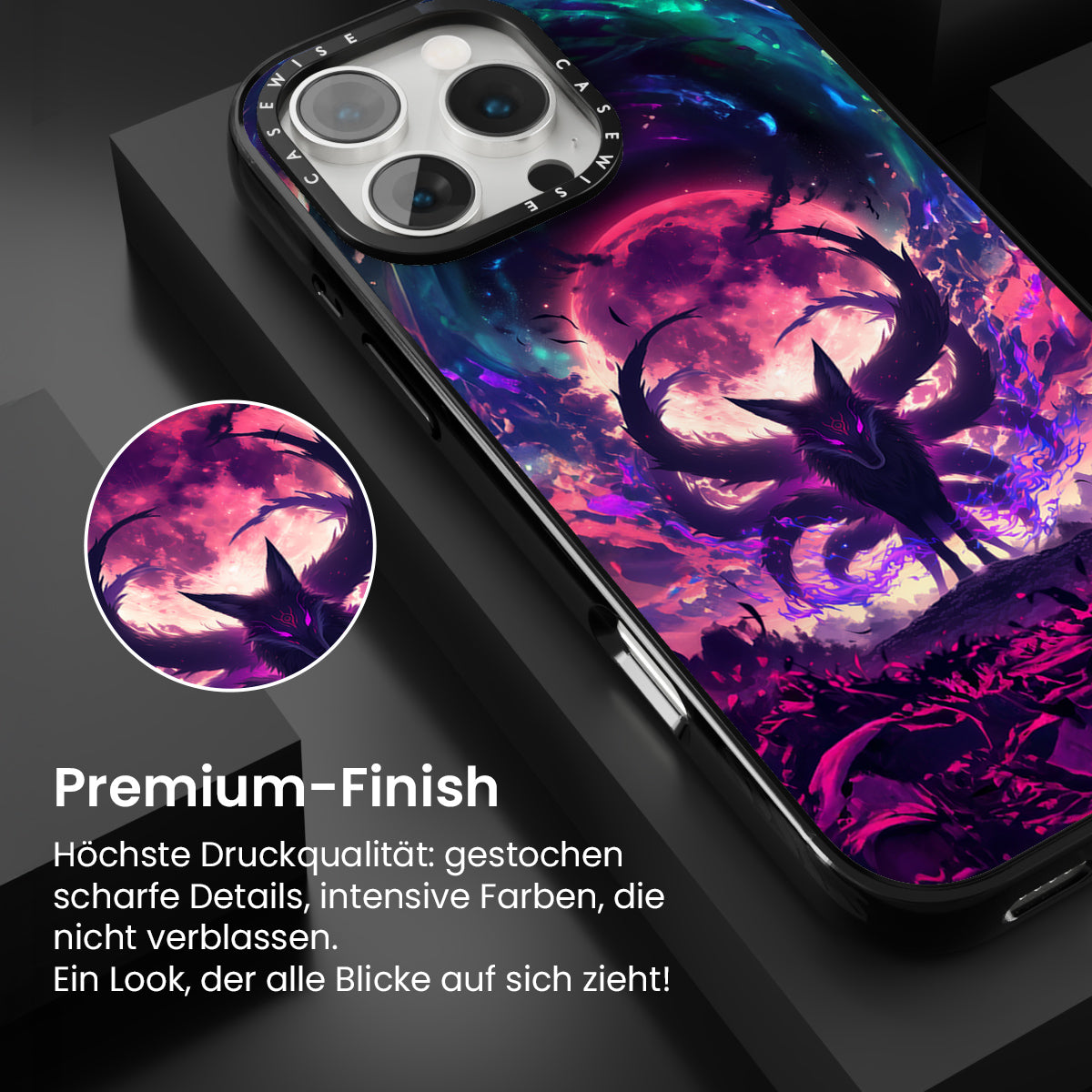 CASEWISE CASEWISE

Premium-Finish

Höchste Druckqualität: gestochen scharfe Details, intensive Farben, die nicht verblassen.
Ein Look, der alle Blicke auf sich zieht!