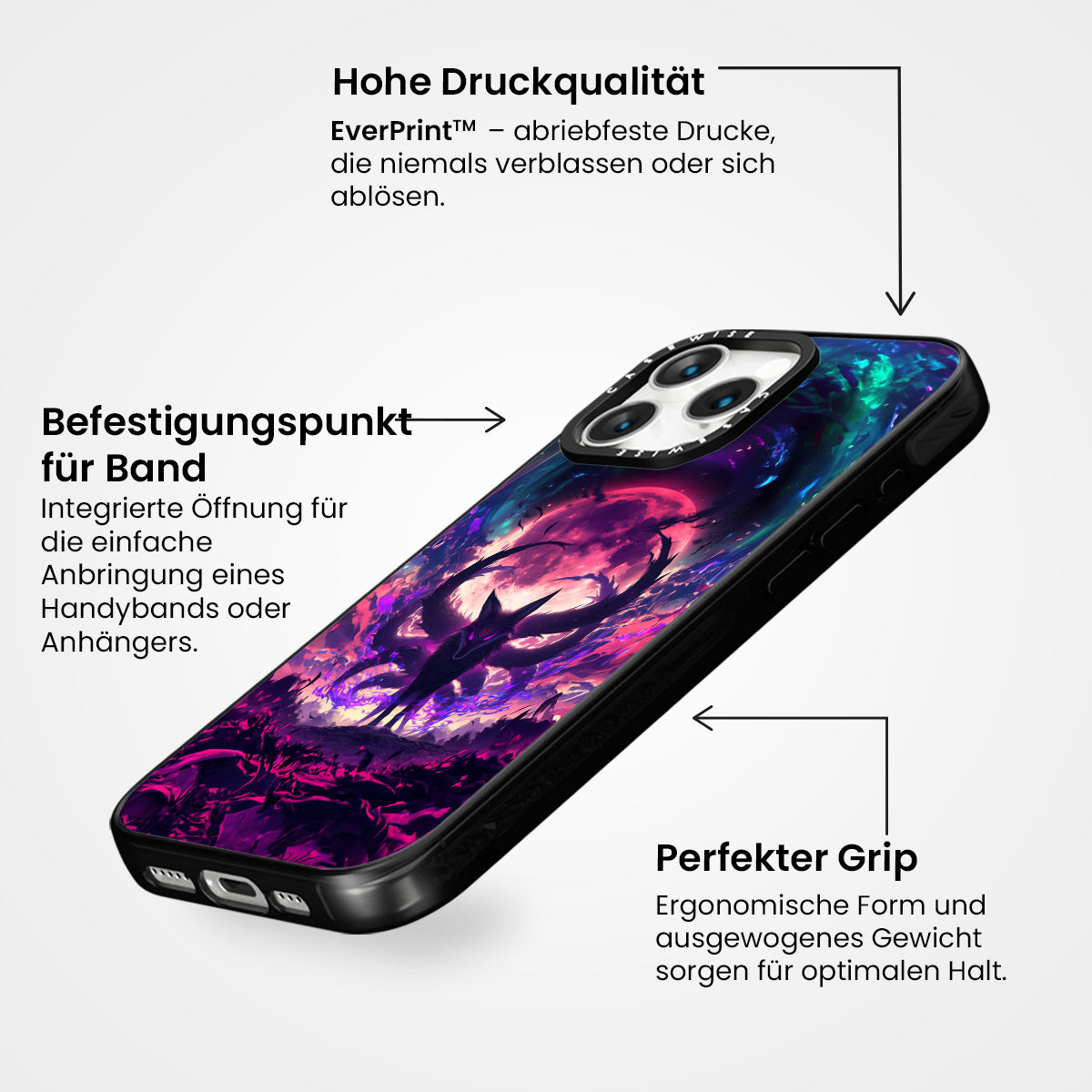 Hohe Druckqualität

EverPrint™ – abriebfeste Drucke, die niemals verblassen oder sich ablösen.

Befestigungspunkt für Band

Integrierte Öffnung für die einfache Anbringung eines Handybands oder Anhängers.

CASEWISE

CASEWISE

Perfekter Grip

Ergonomische Form und ausgewogenes Gewicht sorgen für optimalen Halt.