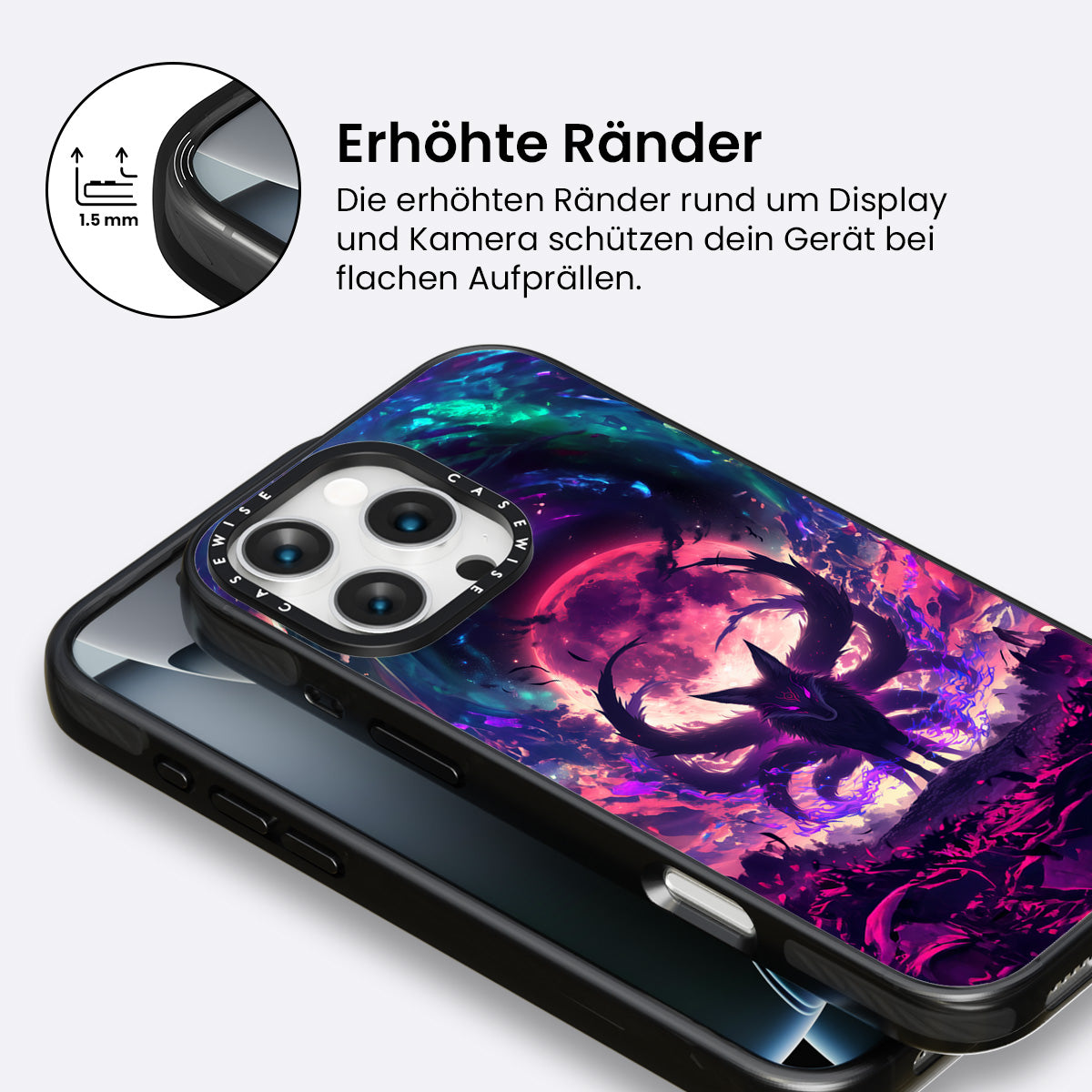 1.5 mm

Erhöhte Ränder

Die erhöhten Ränder rund um Display und Kamera schützen dein Gerät bei flachen Aufprällen.

CASEWISE CASEWISE