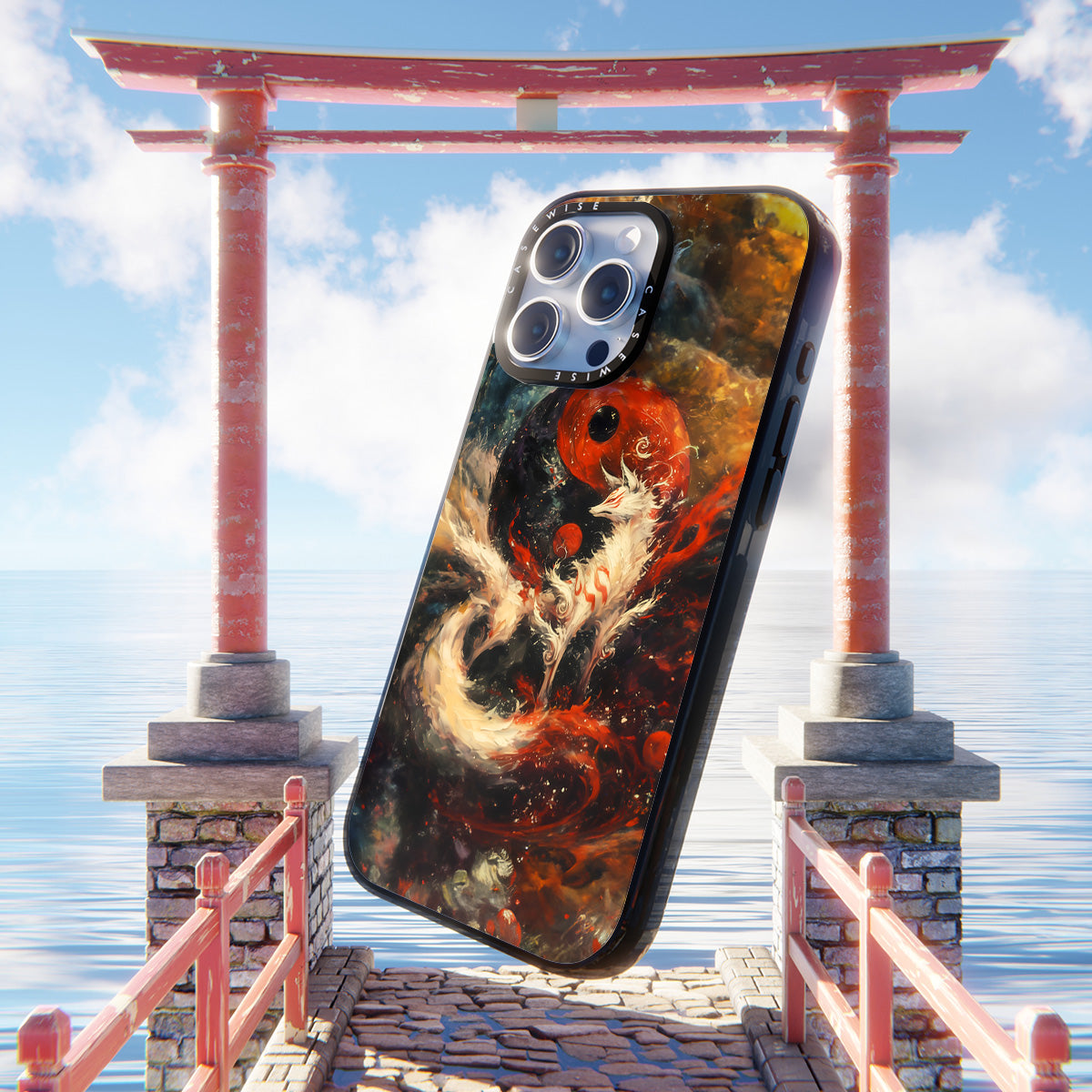 CASEWISE CASEWISE