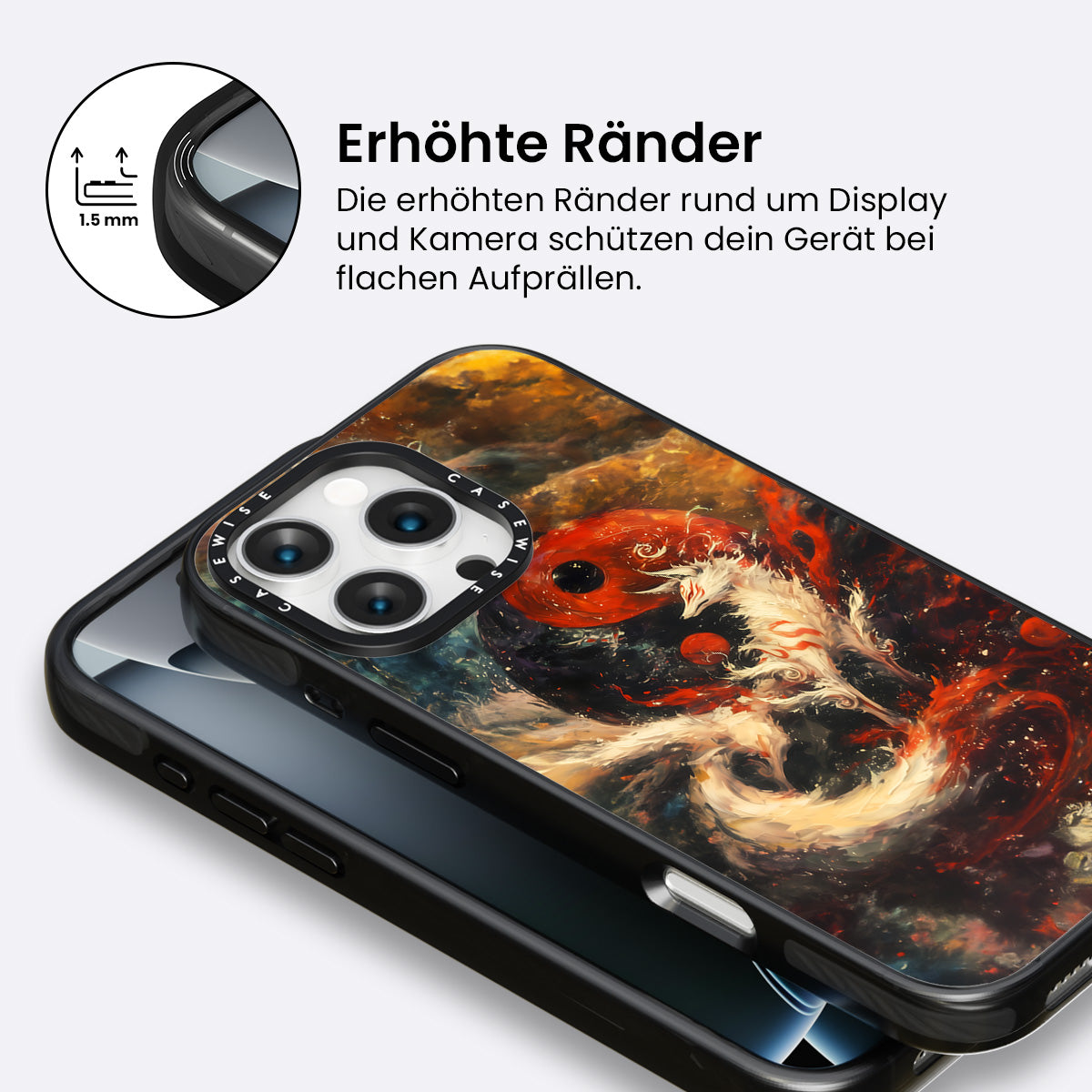 1.5 mm

Erhöhte Ränder

Die erhöhten Ränder rund um Display und Kamera schützen dein Gerät bei flachen Aufprällen.

CASEWISE CASEWISE