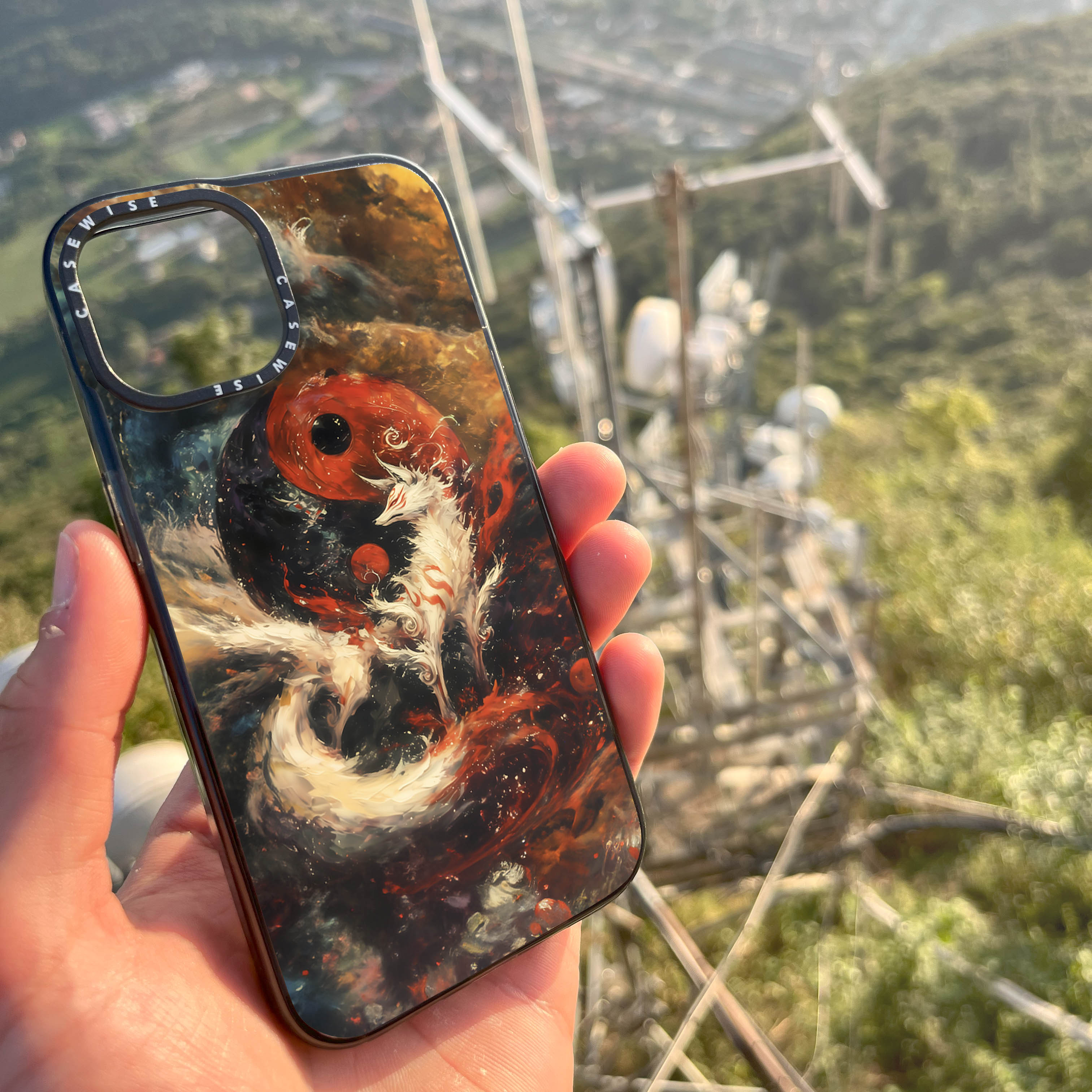 CASEWISE CASEWISE