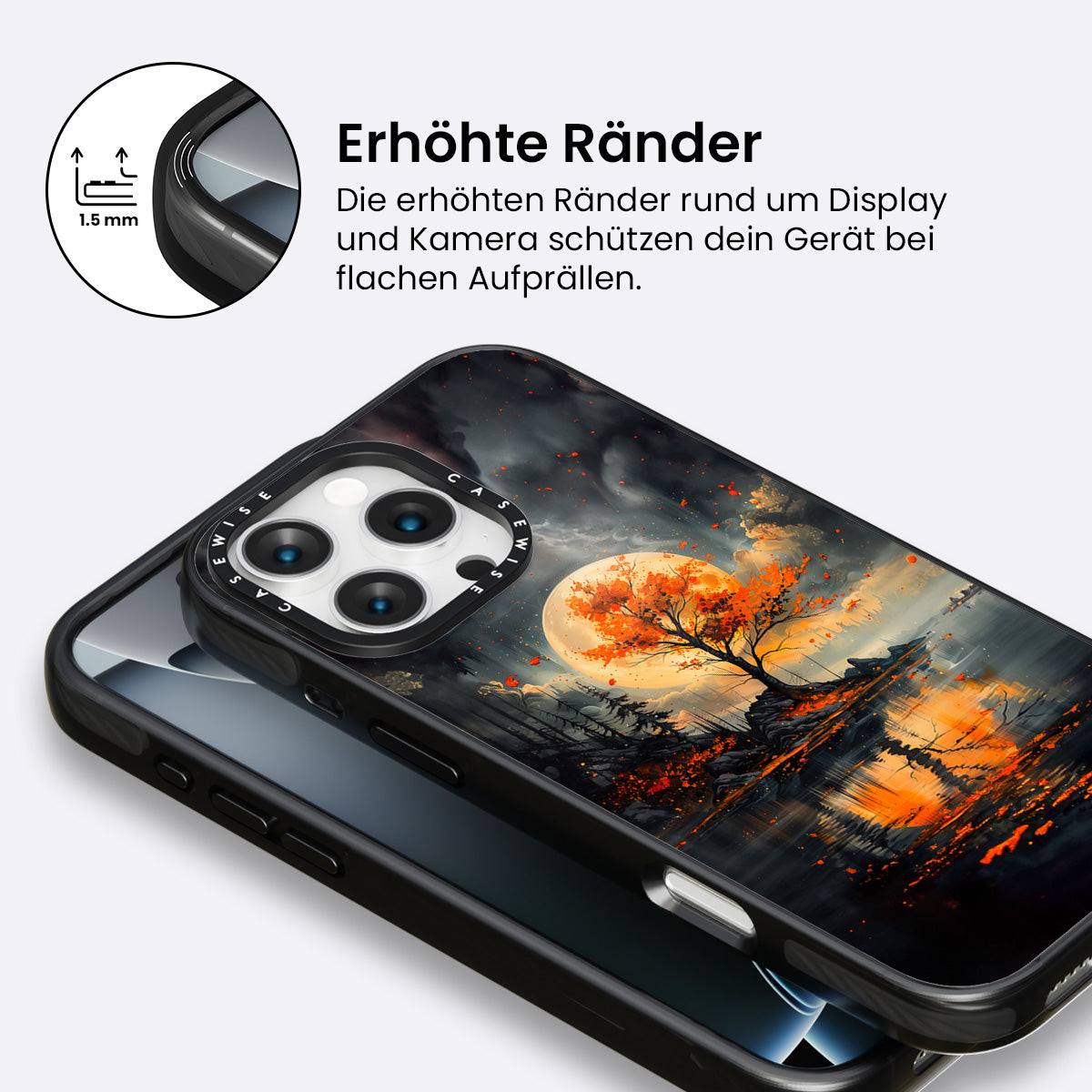 1.5 mm

Erhöhte Ränder

Die erhöhten Ränder rund um Display und Kamera schützen dein Gerät bei flachen Aufprällen.

CASEWISE CASEWISE