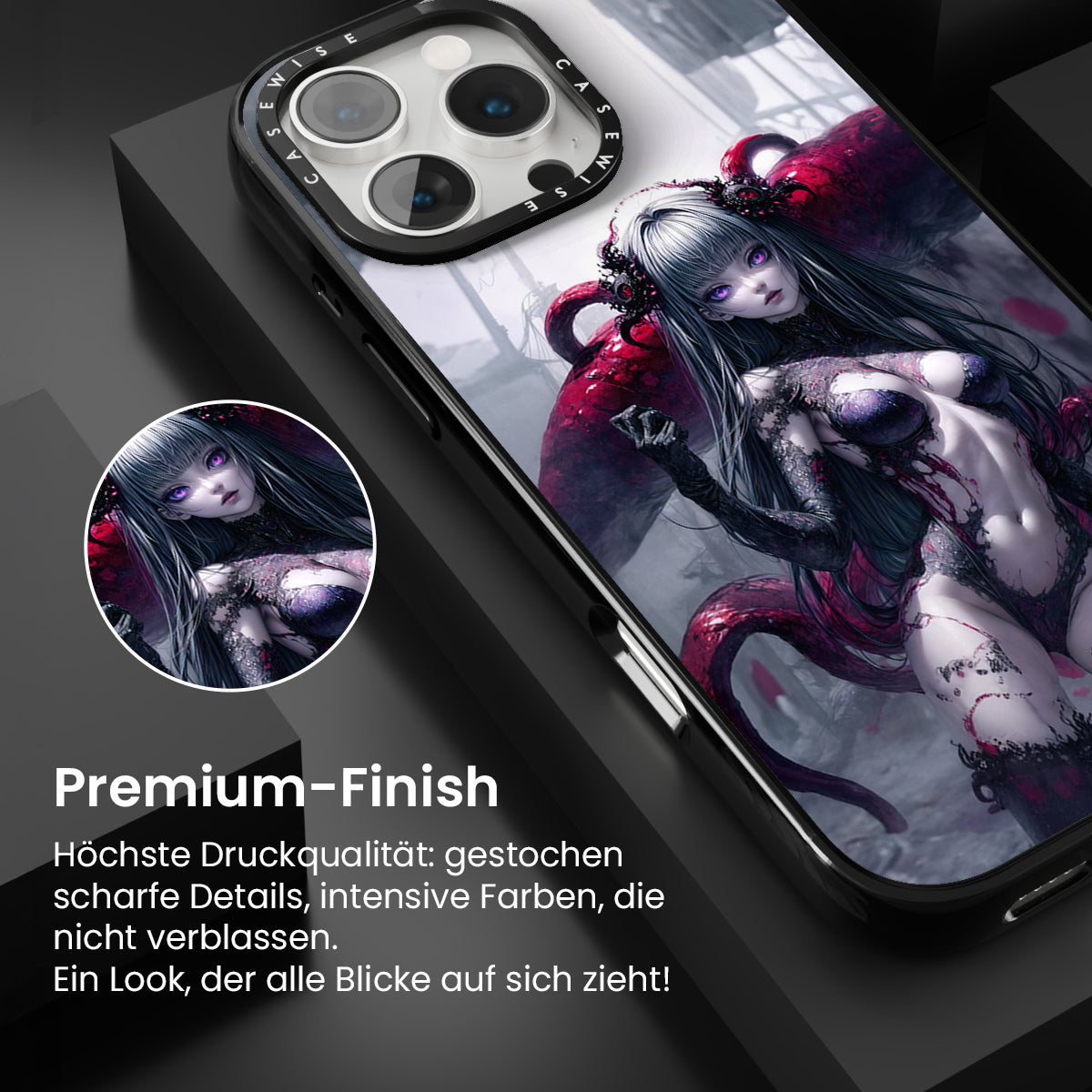 CASEWISE CASEWISE

Premium-Finish

Höchste Druckqualität: gestochen scharfe Details, intensive Farben, die nicht verblassen.
Ein Look, der alle Blicke auf sich zieht!