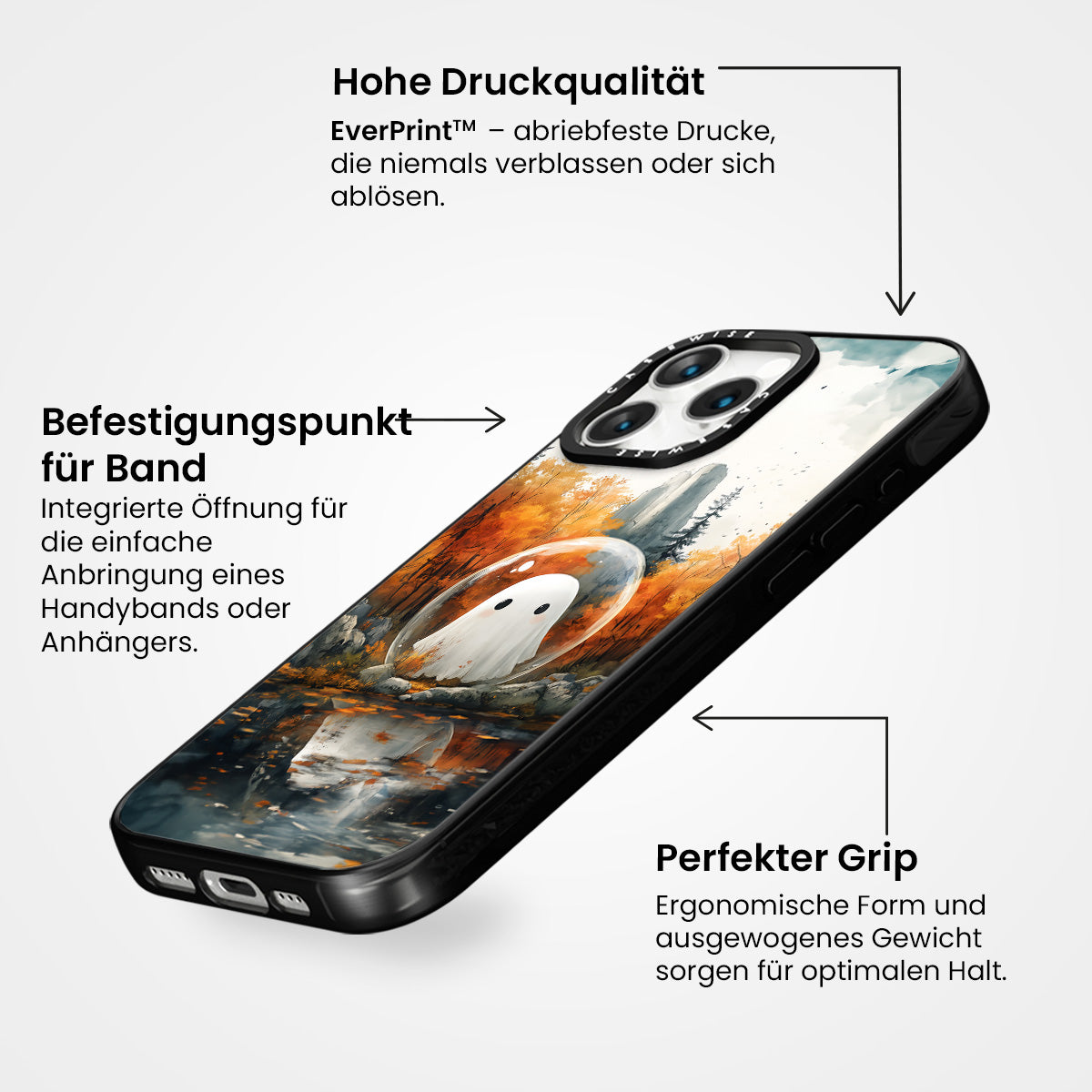 Hohe Druckqualität

EverPrint™ – abriebfeste Drucke, die niemals verblassen oder sich ablösen.

Befestigungspunkt für Band

Integrierte Öffnung für die einfache Anbringung eines Handybands oder Anhängers.

CASEWISE

CASEWISE

Perfekter Grip

Ergonomische Form und ausgewogenes Gewicht sorgen für optimalen Halt.