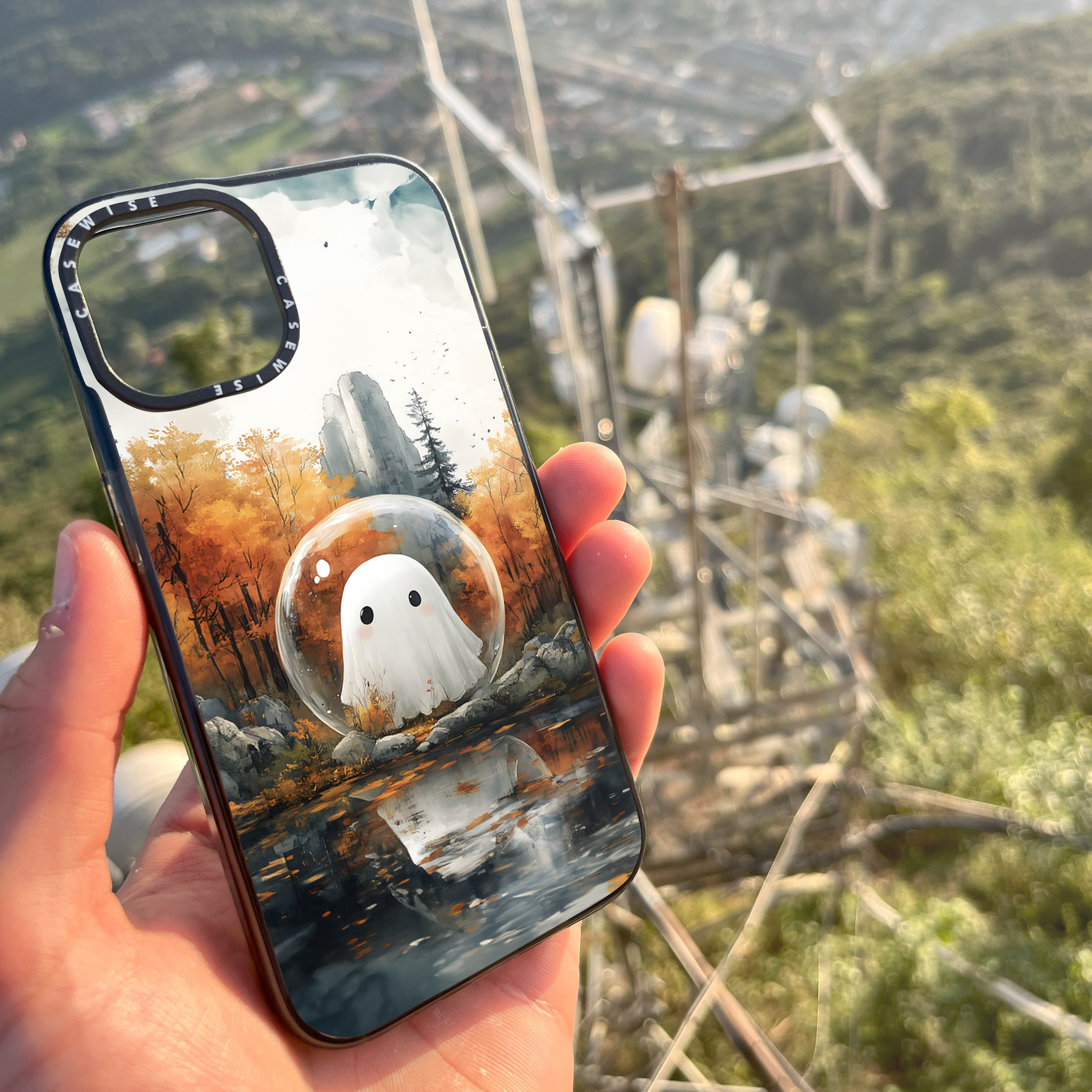 CASEWISE CASEWISE