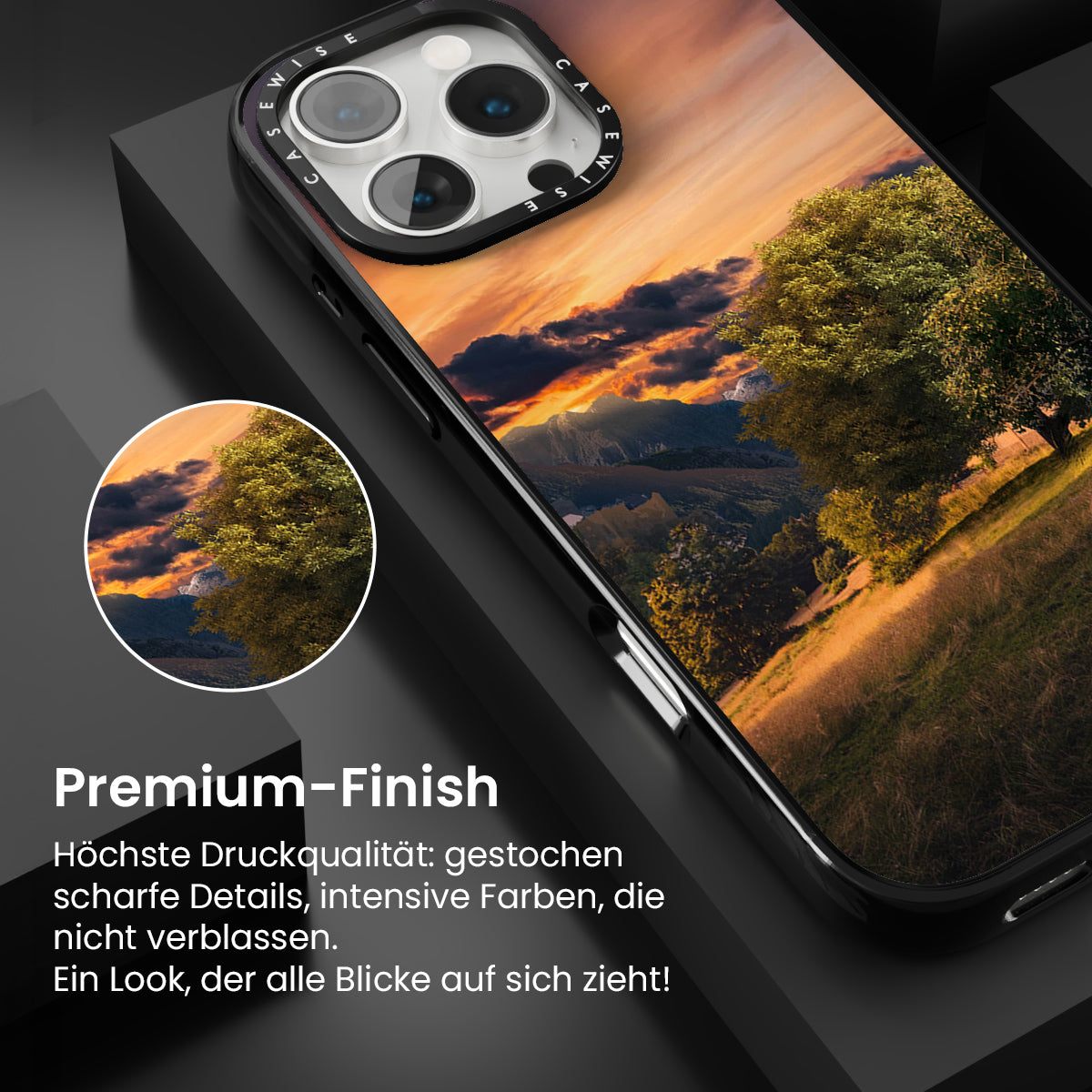 CASEWISE CASEWISE

Premium-Finish

Höchste Druckqualität: gestochen scharfe Details, intensive Farben, die nicht verblassen.
Ein Look, der alle Blicke auf sich zieht!