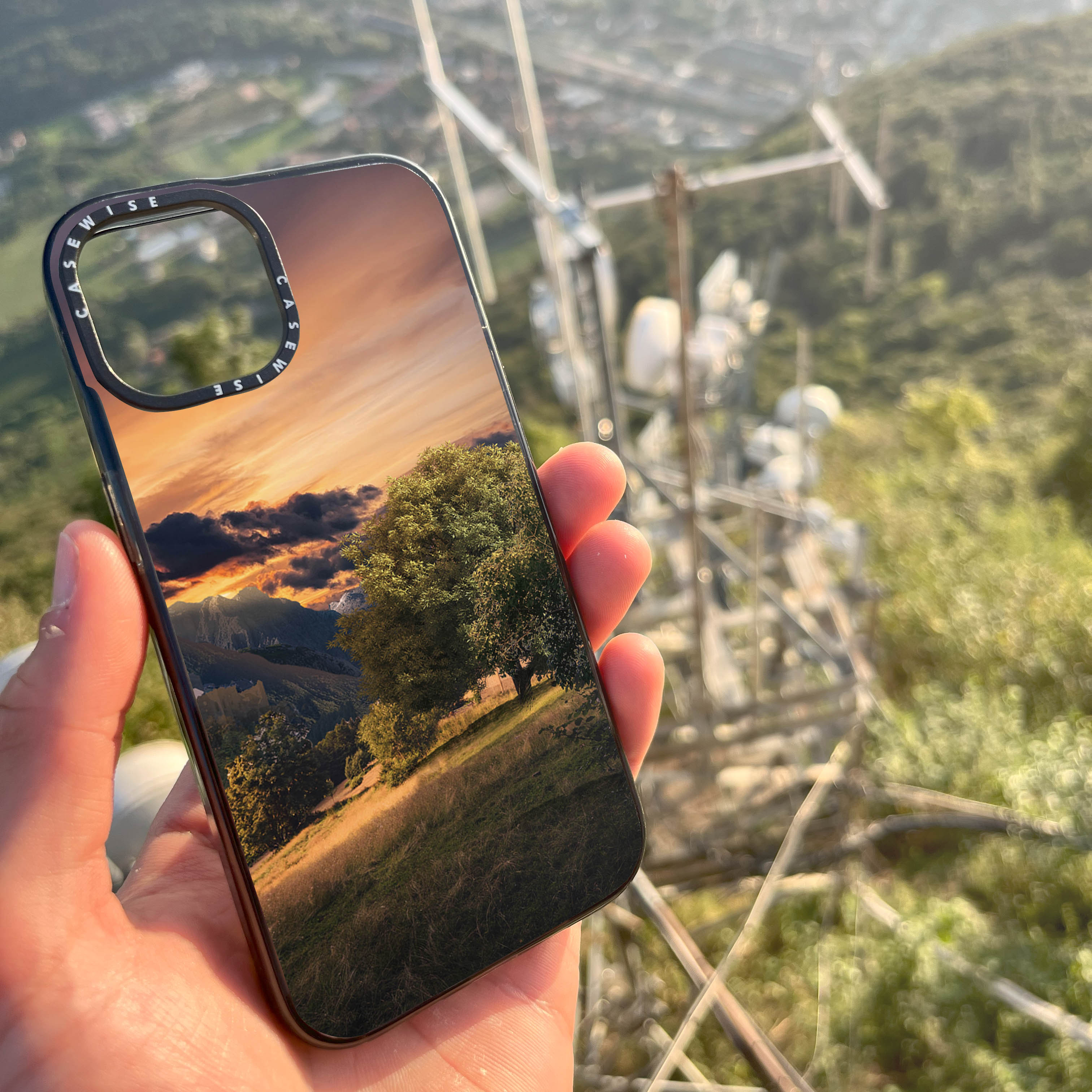 CASEWISE CASEWISE