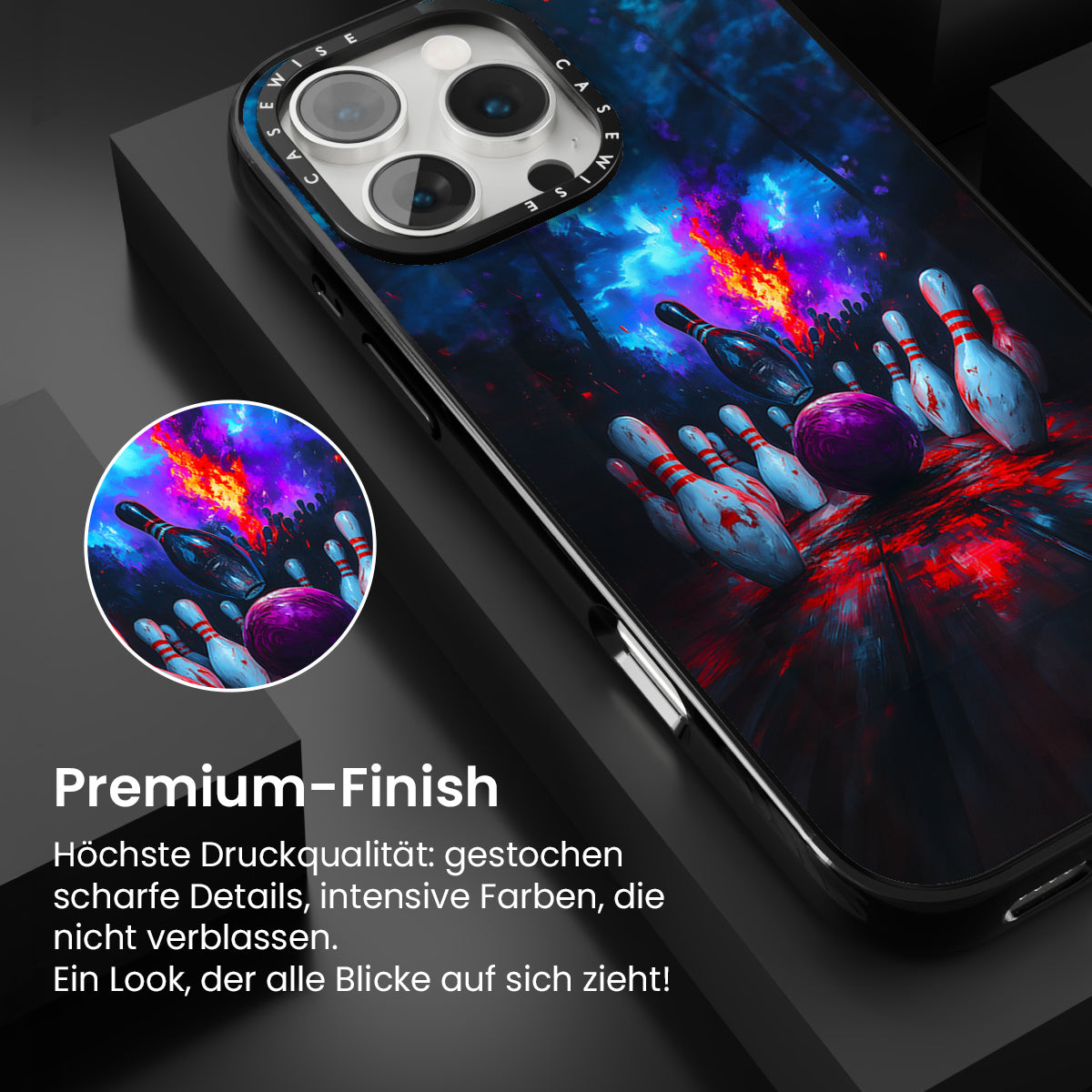 CASEWISE CASEWISE

Premium-Finish

Höchste Druckqualität: gestochen scharfe Details, intensive Farben, die nicht verblassen.
Ein Look, der alle Blicke auf sich zieht!