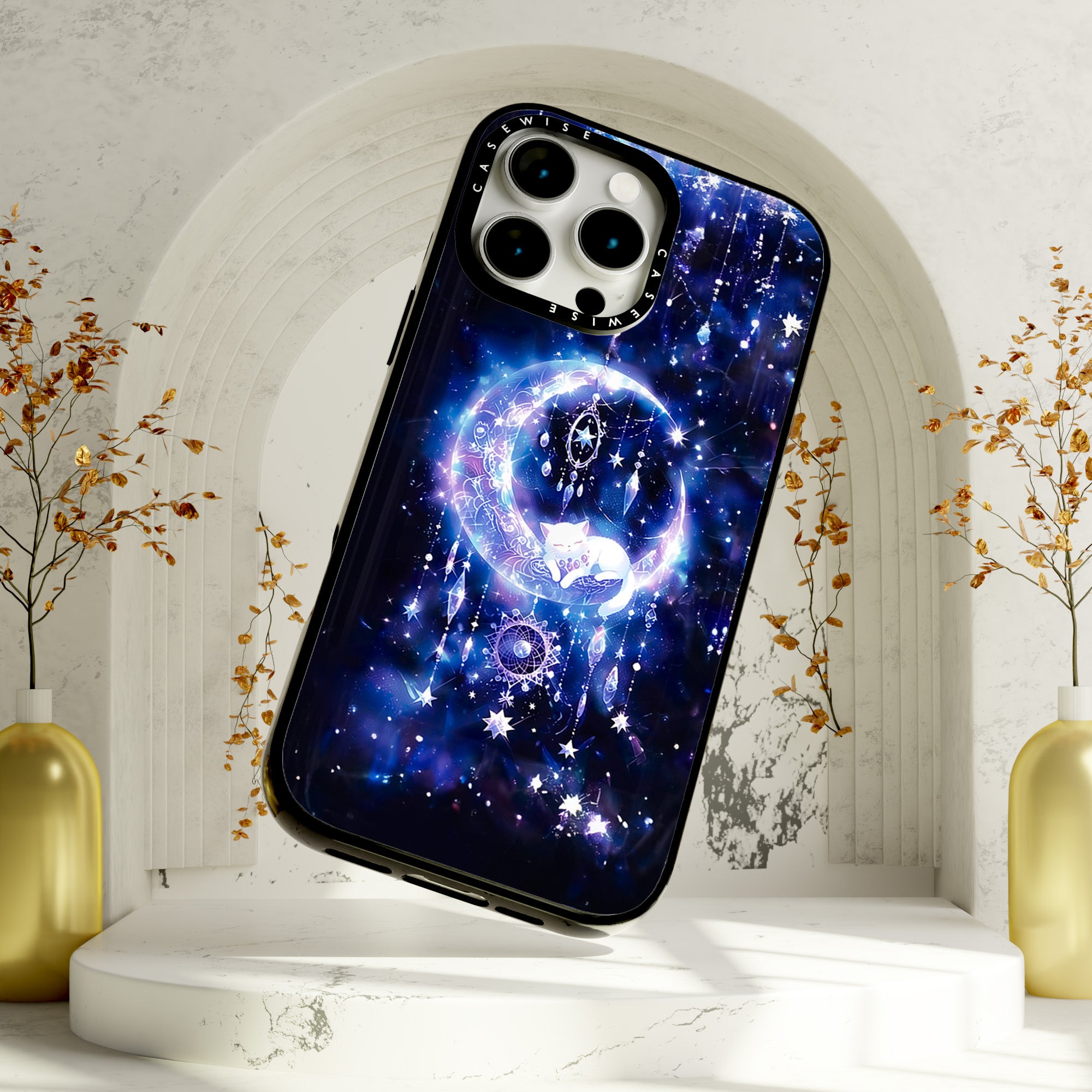 CASEWISE
CASEWISE