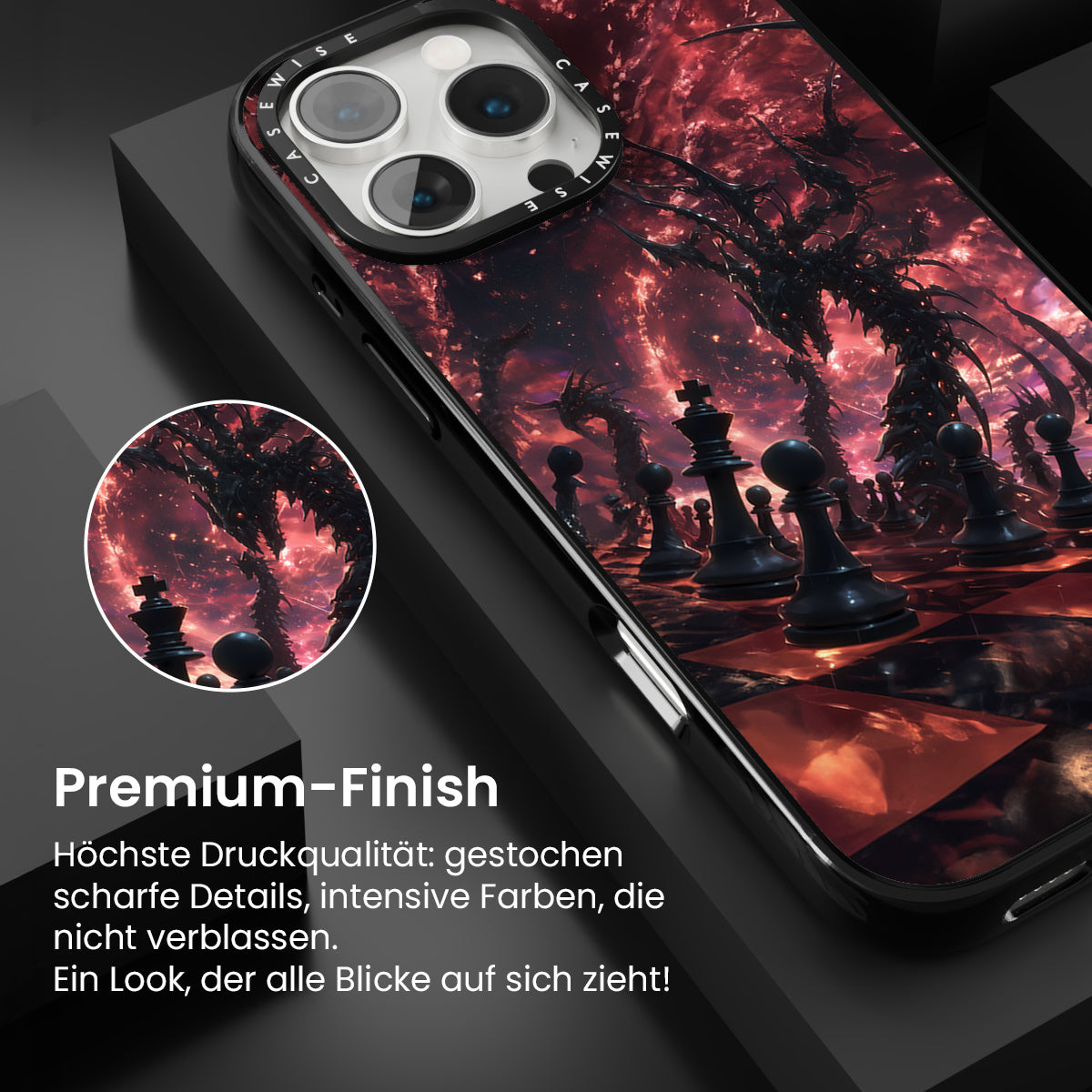 CASEWISE CASEWISE

Premium-Finish

Höchste Druckqualität: gestochen scharfe Details, intensive Farben, die nicht verblassen.
Ein Look, der alle Blicke auf sich zieht!