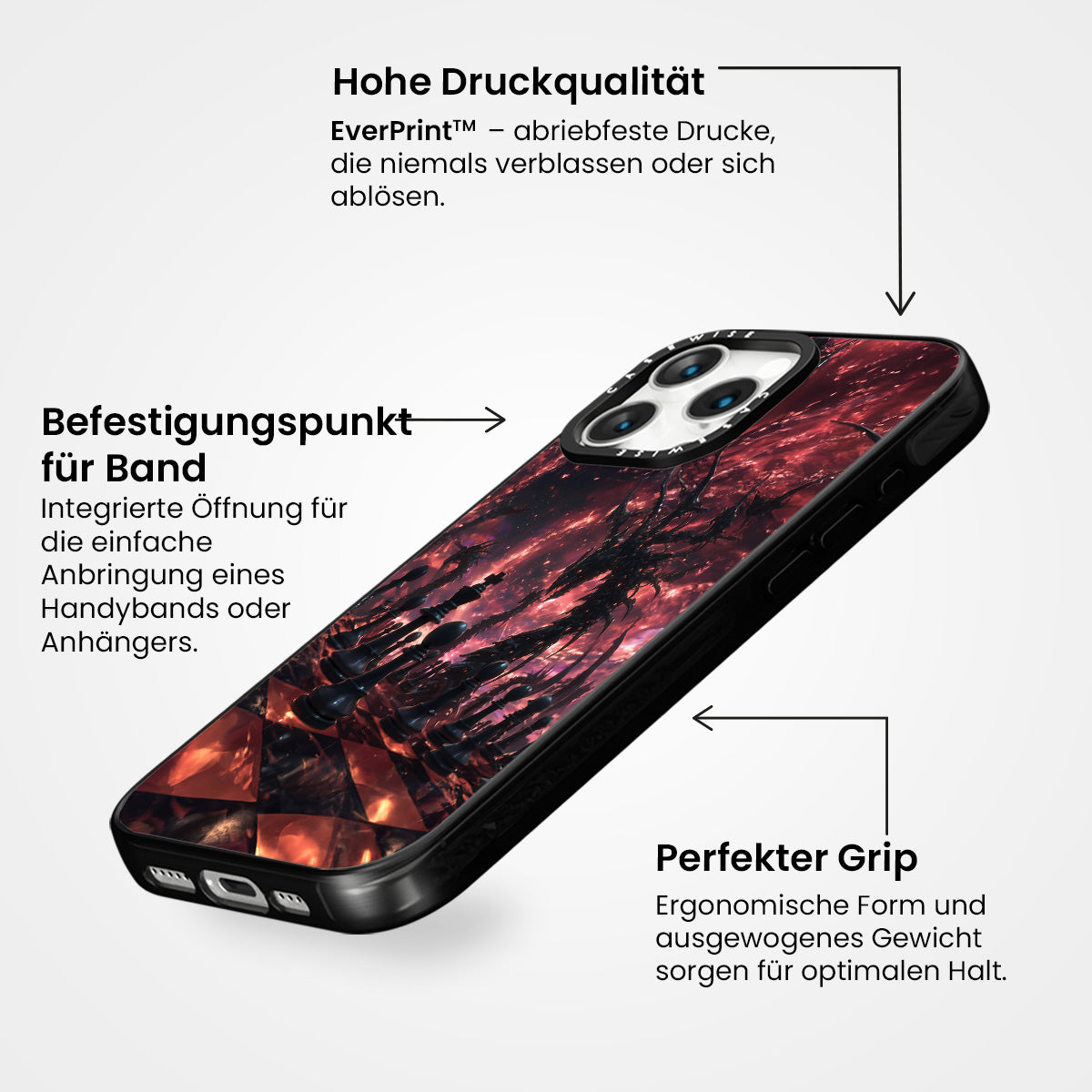 Hohe Druckqualität

EverPrint™ – abriebfeste Drucke, die niemals verblassen oder sich ablösen.

Befestigungspunkt für Band

Integrierte Öffnung für die einfache Anbringung eines Handybands oder Anhängers.

CASEWISE

CASEWISE

Perfekter Grip

Ergonomische Form und ausgewogenes Gewicht sorgen für optimalen Halt.