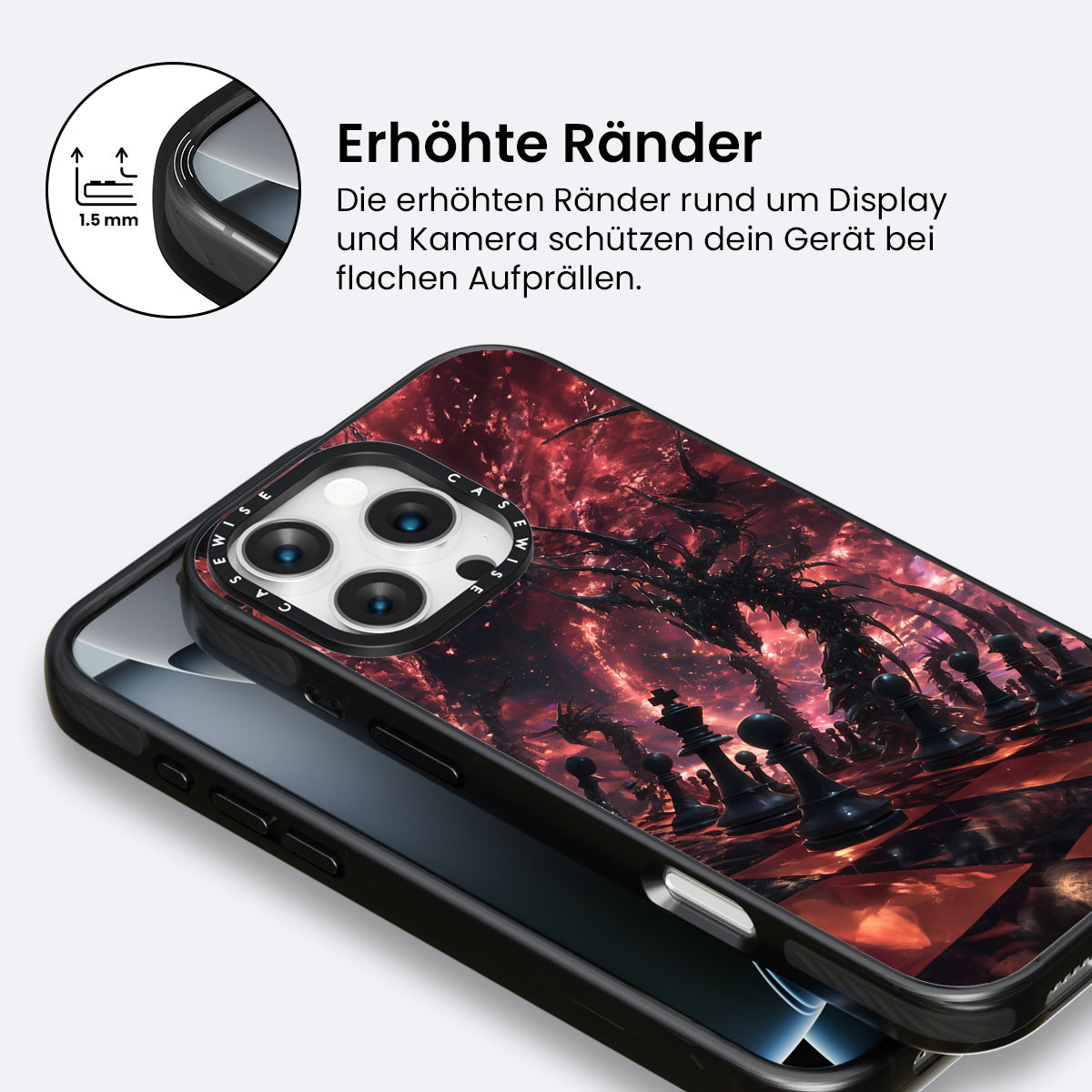 1.5 mm

Erhöhte Ränder

Die erhöhten Ränder rund um Display und Kamera schützen dein Gerät bei flachen Aufprällen.

CASEWISE CASEWISE