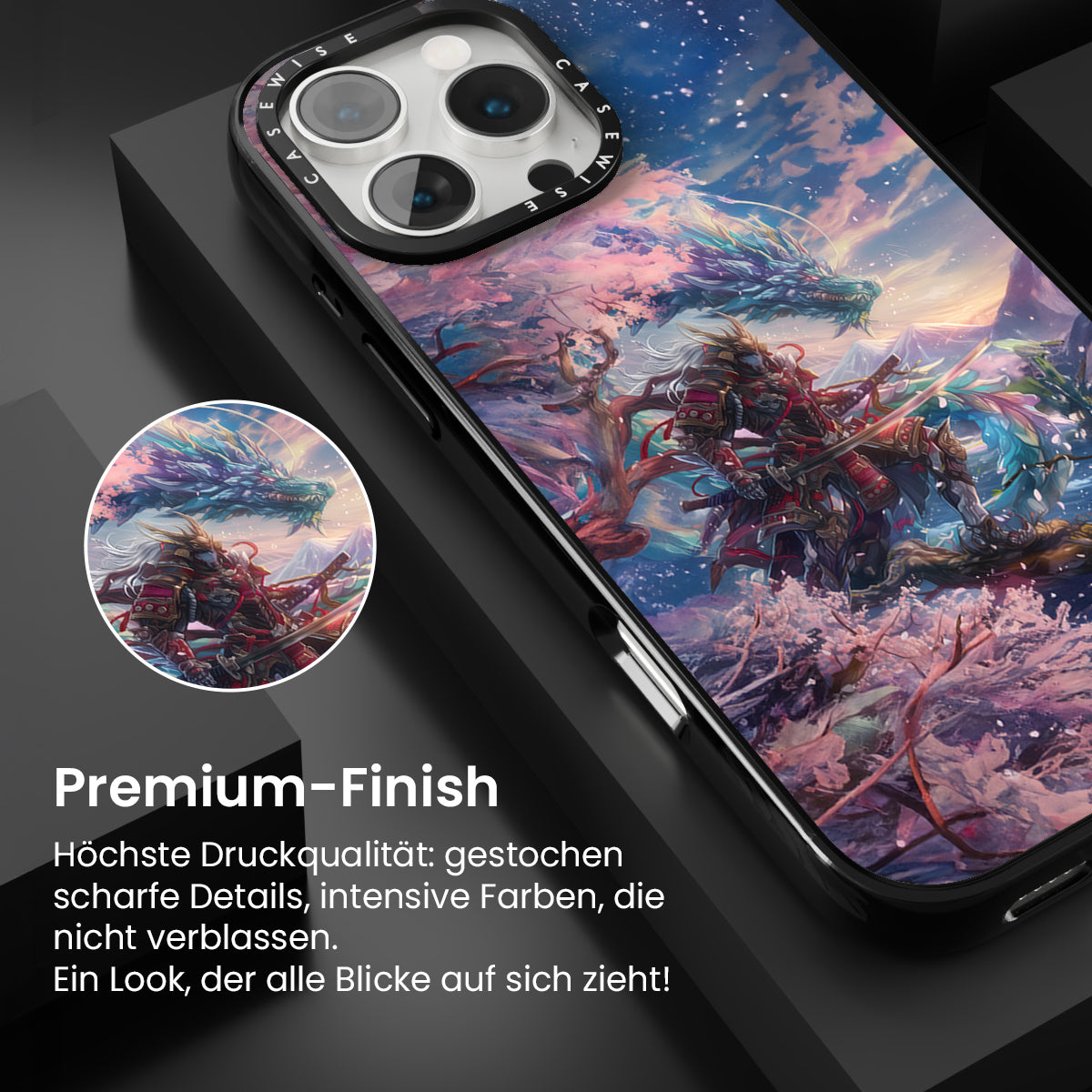 CASEWISE CASEWISE

Premium-Finish

Höchste Druckqualität: gestochen scharfe Details, intensive Farben, die nicht verblassen.
Ein Look, der alle Blicke auf sich zieht!