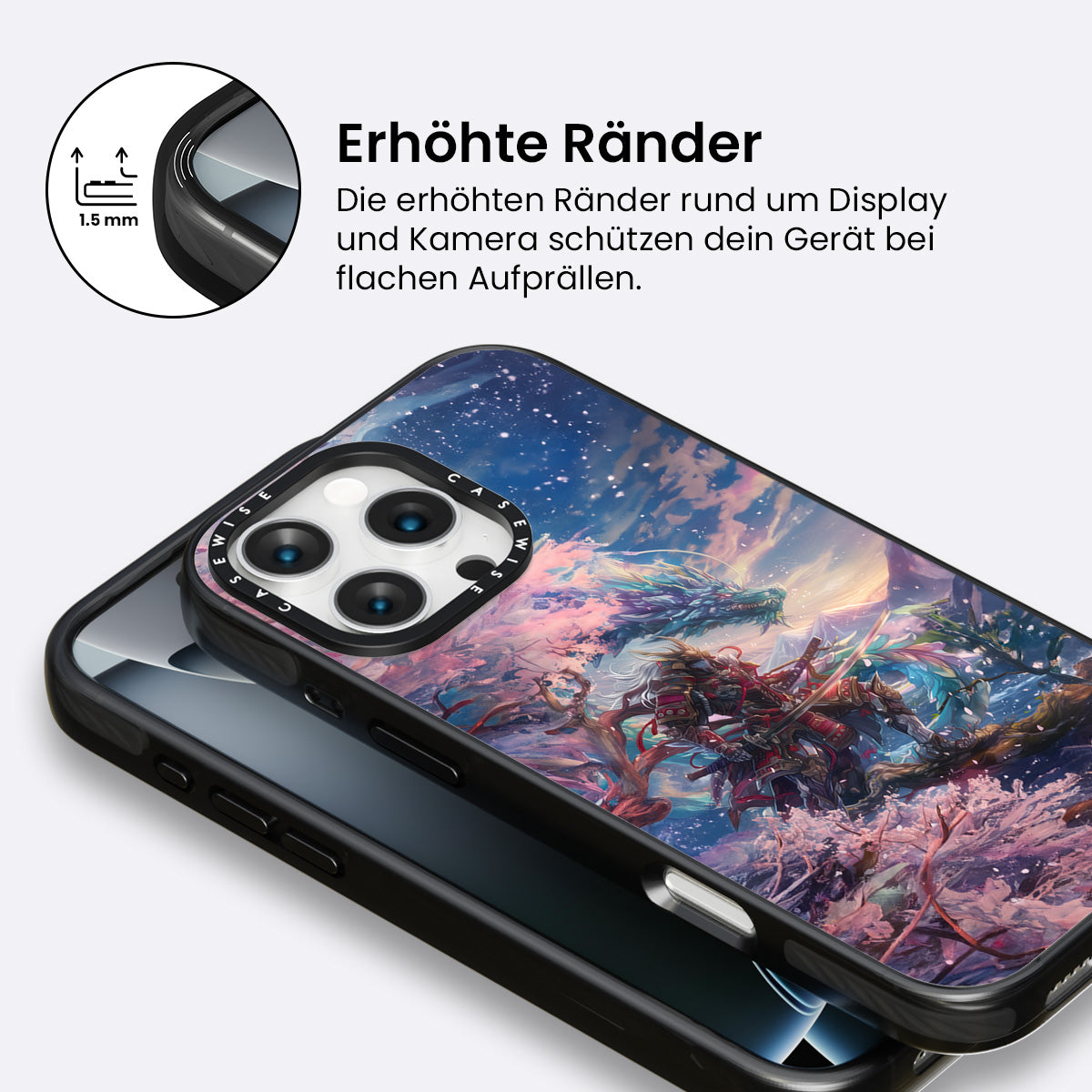 1.5 mm

Erhöhte Ränder

Die erhöhten Ränder rund um Display und Kamera schützen dein Gerät bei flachen Aufprällen.

CASEWISE CASEWISE