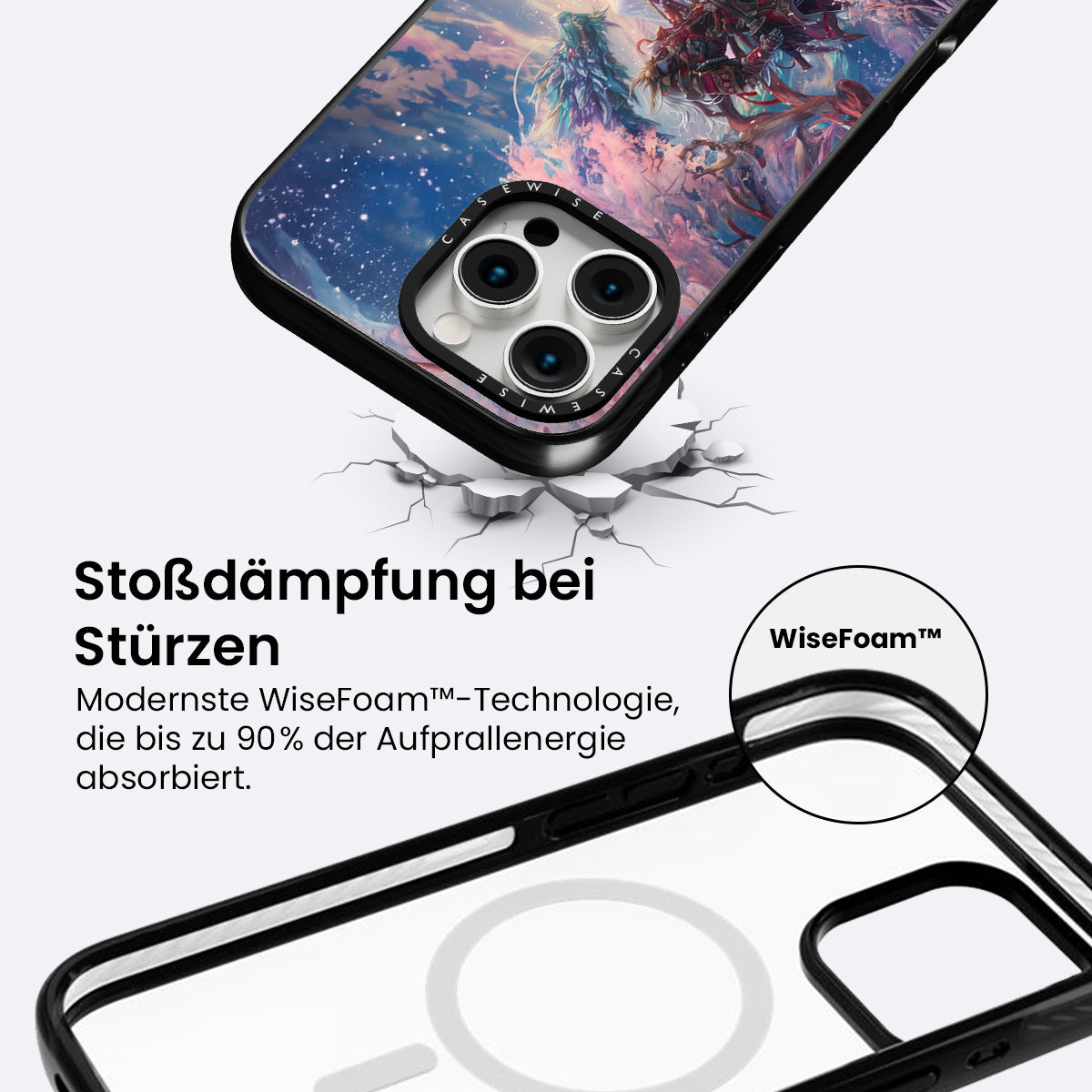 CASEWISE
CASEWISE

Stoßdämpfung bei Stürzen

Modernste WiseFoam™-Technologie, die bis zu 90% der Aufprallenergie absorbiert.

WiseFoam™