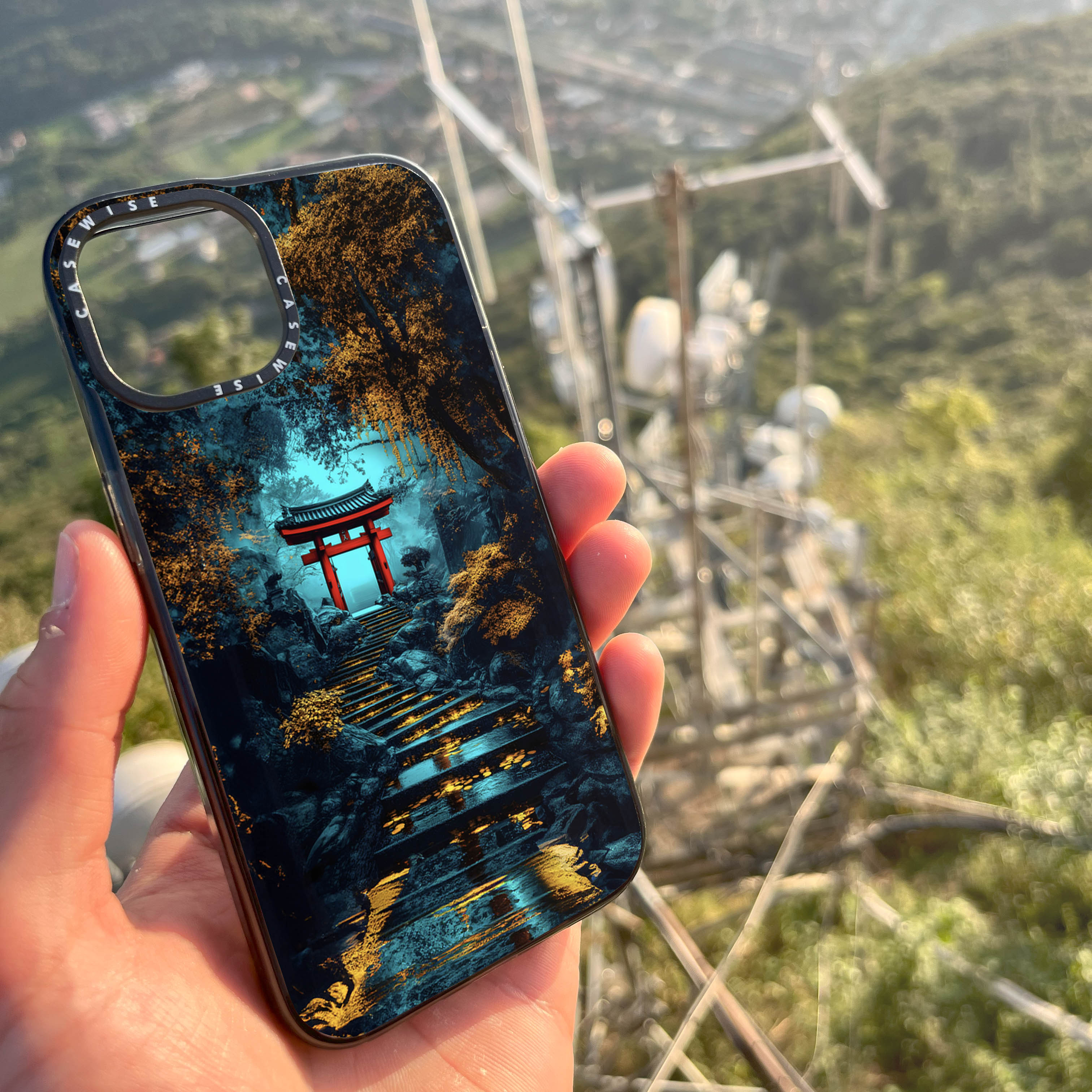 CASEWISE CASEWISE