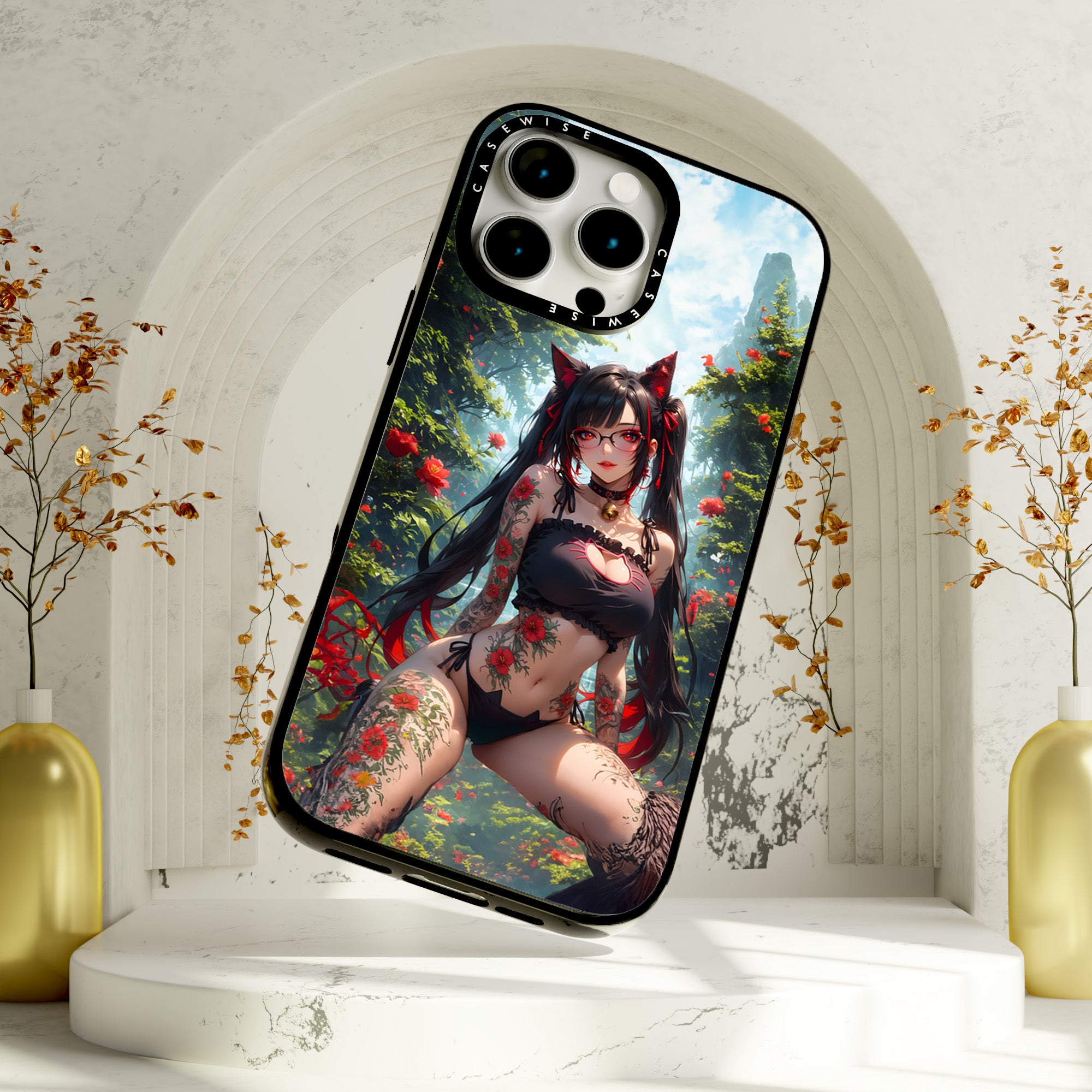 CASEWISE
CASEWISE