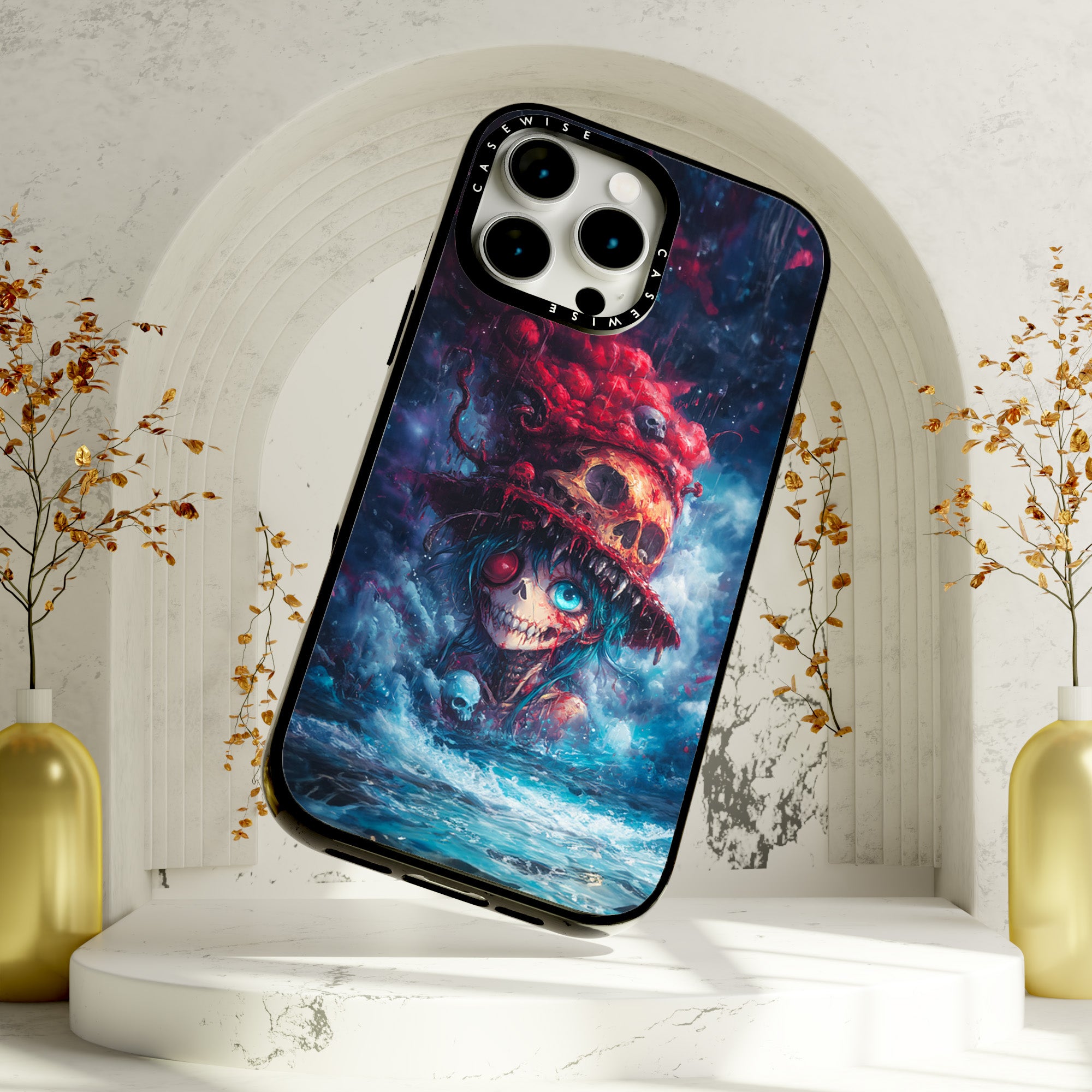 CASEWISE
CASEWISE