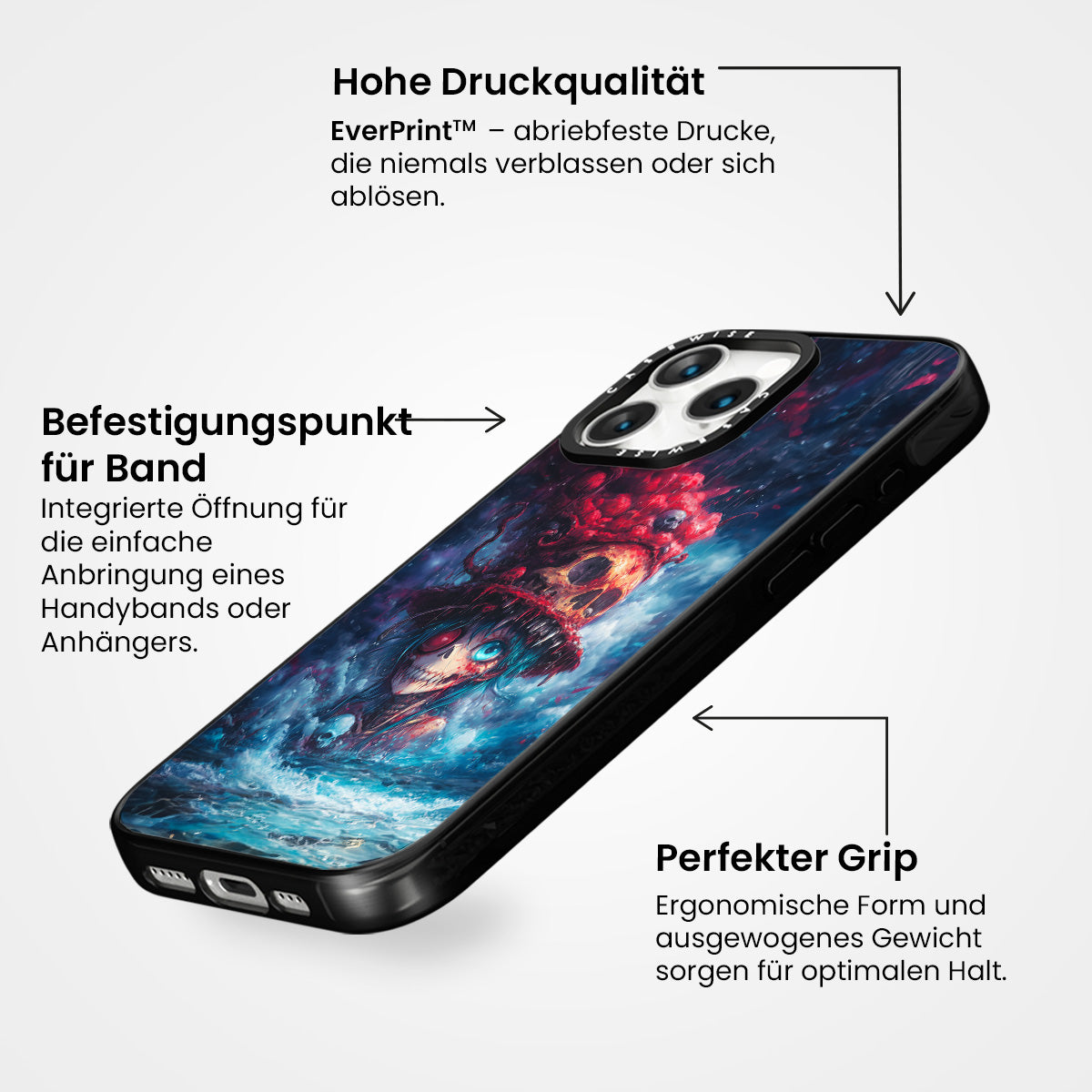 Hohe Druckqualität

EverPrint™ – abriebfeste Drucke, die niemals verblassen oder sich ablösen.

Befestigungspunkt für Band

Integrierte Öffnung für die einfache Anbringung eines Handybands oder Anhängers.

CASEWISE

CASEWISE

Perfekter Grip

Ergonomische Form und ausgewogenes Gewicht sorgen für optimalen Halt.