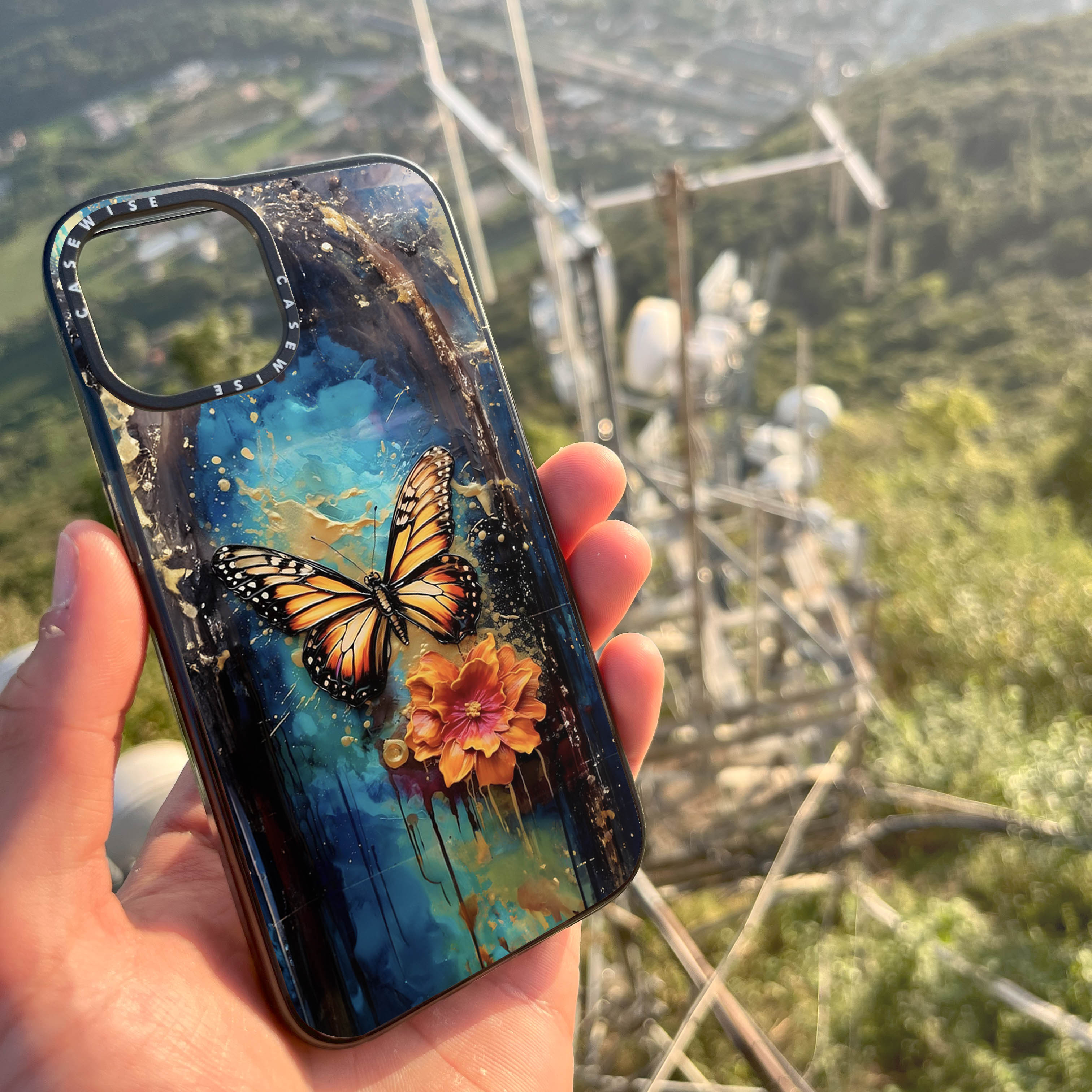 CASEWISE CASEWISE