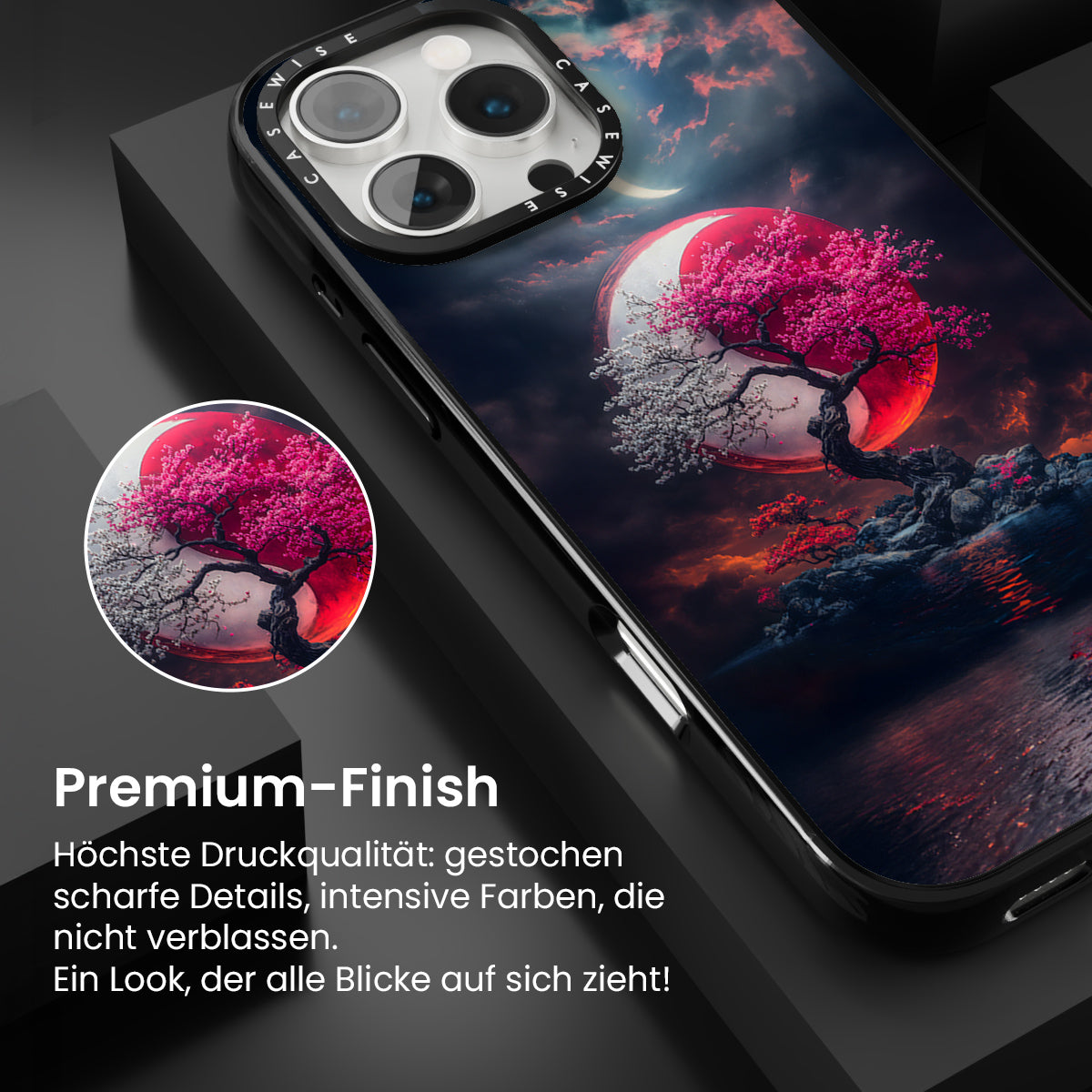 CASEWISE CASEWISE

Premium-Finish

Höchste Druckqualität: gestochen scharfe Details, intensive Farben, die nicht verblassen.
Ein Look, der alle Blicke auf sich zieht!