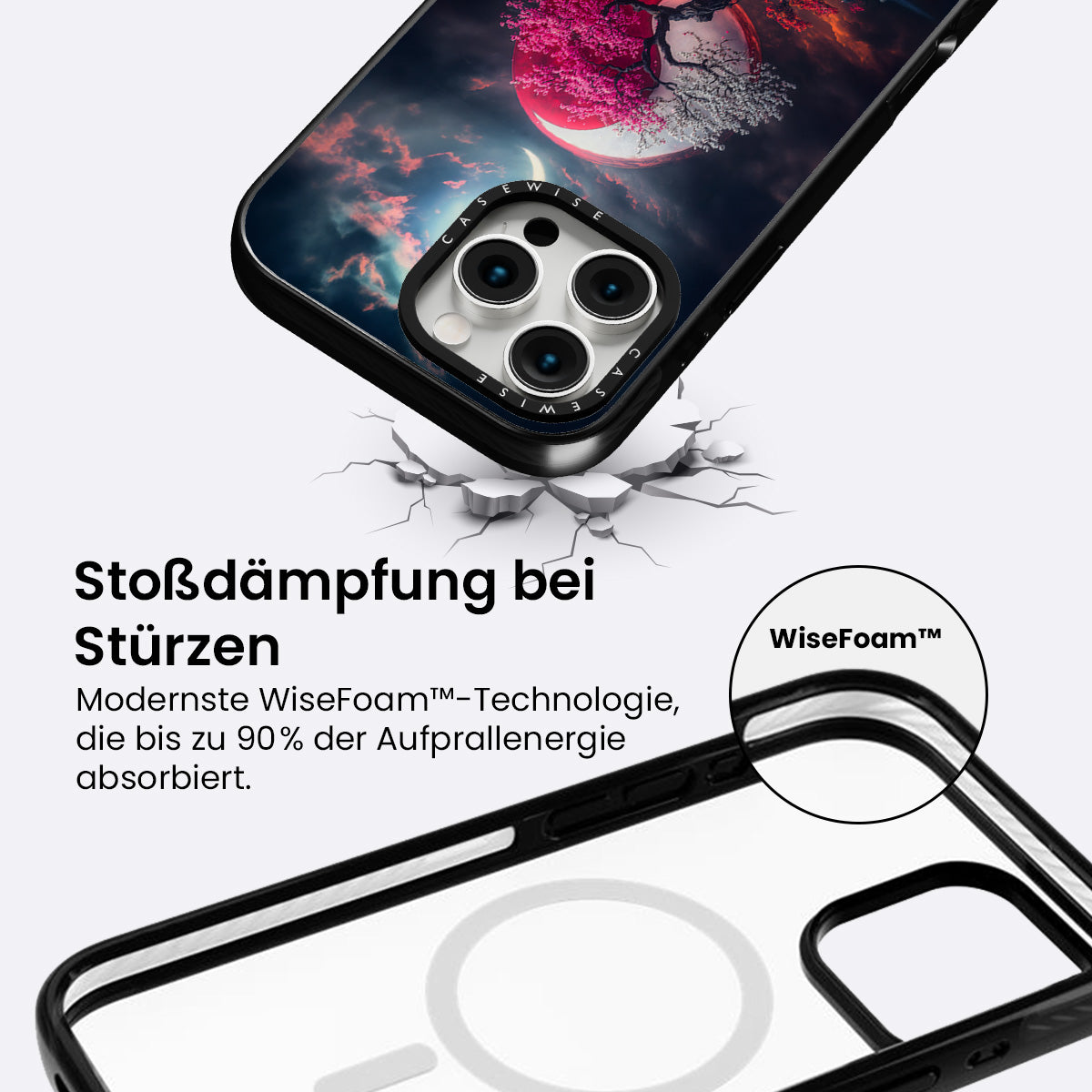 CASEWISE

CASEWISE

Stoßdämpfung bei Stürzen

Modernste WiseFoam™-Technologie, die bis zu 90% der Aufprallenergie absorbiert.

WiseFoam™