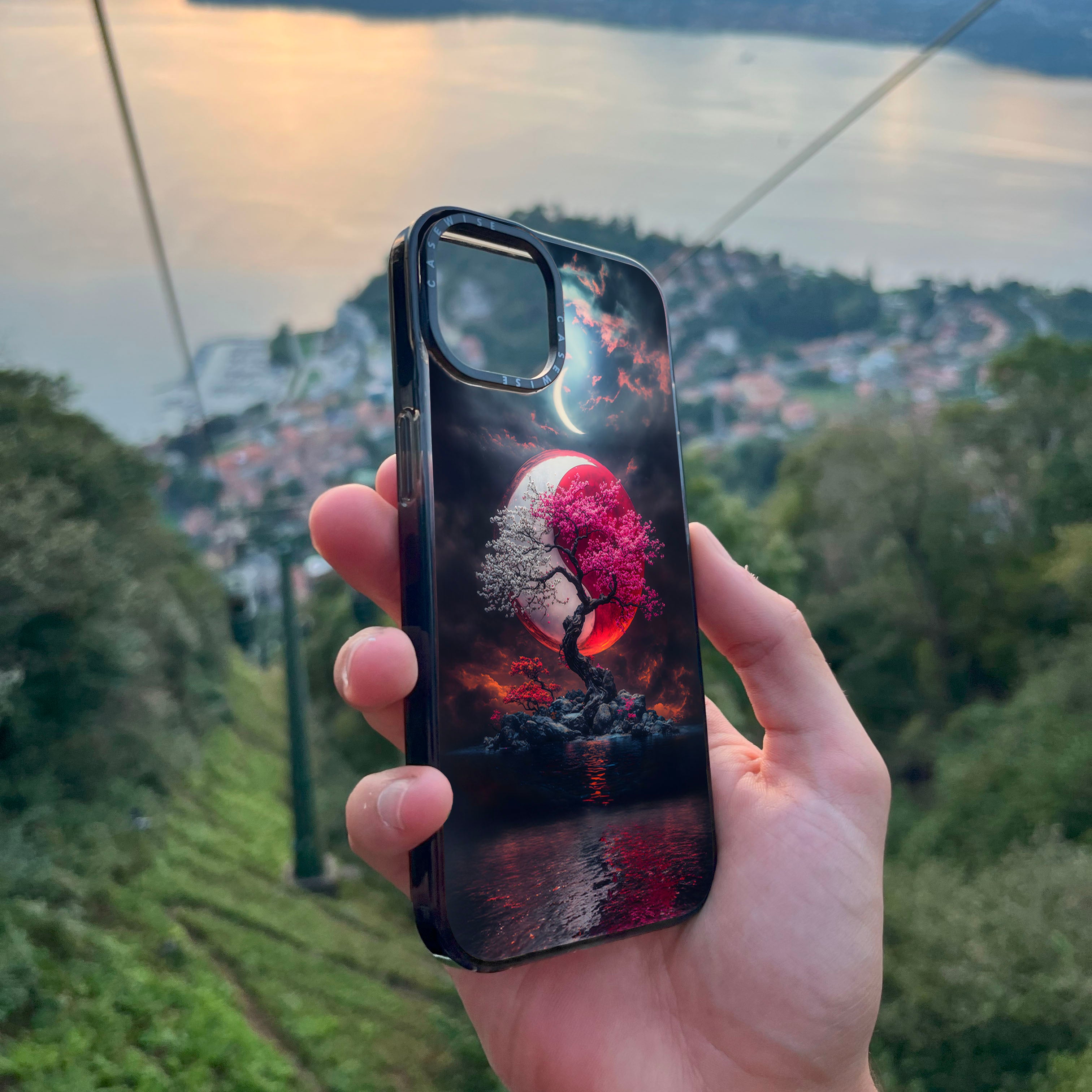 CASEWISE CASEWISE