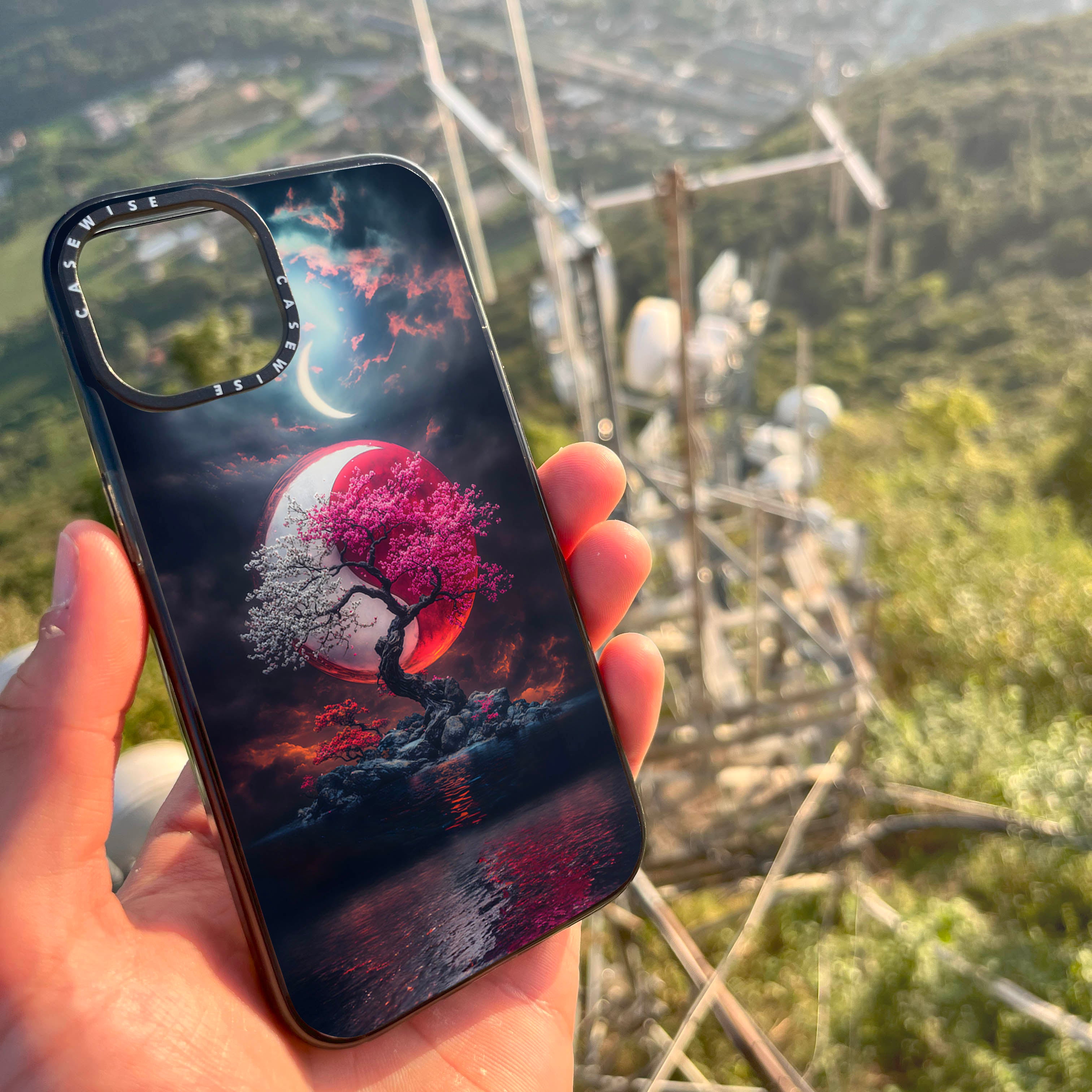 CASEWISE
CASEWISE