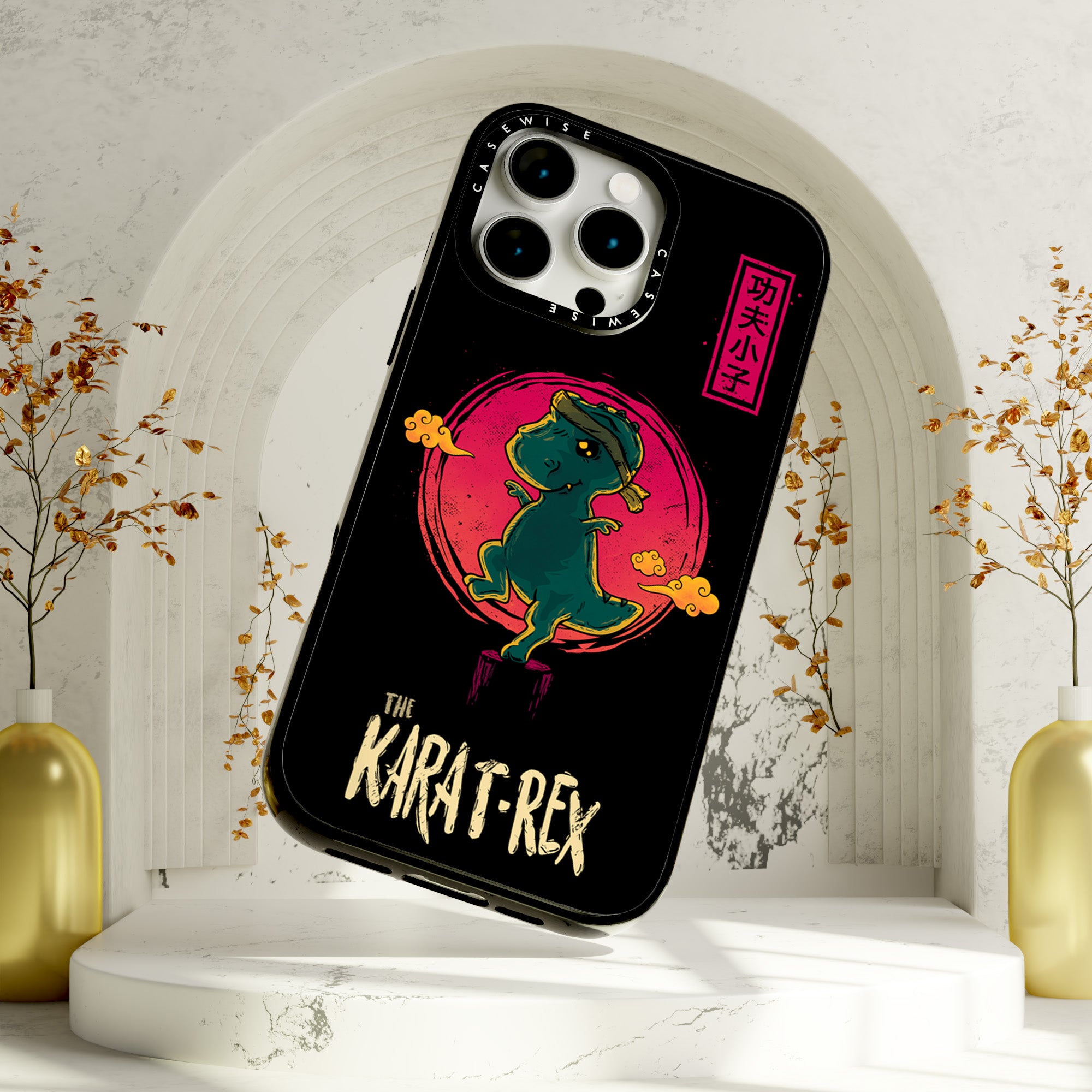 CASEWISE
CASEWISE

功夫小子

THE
KARAT-REX