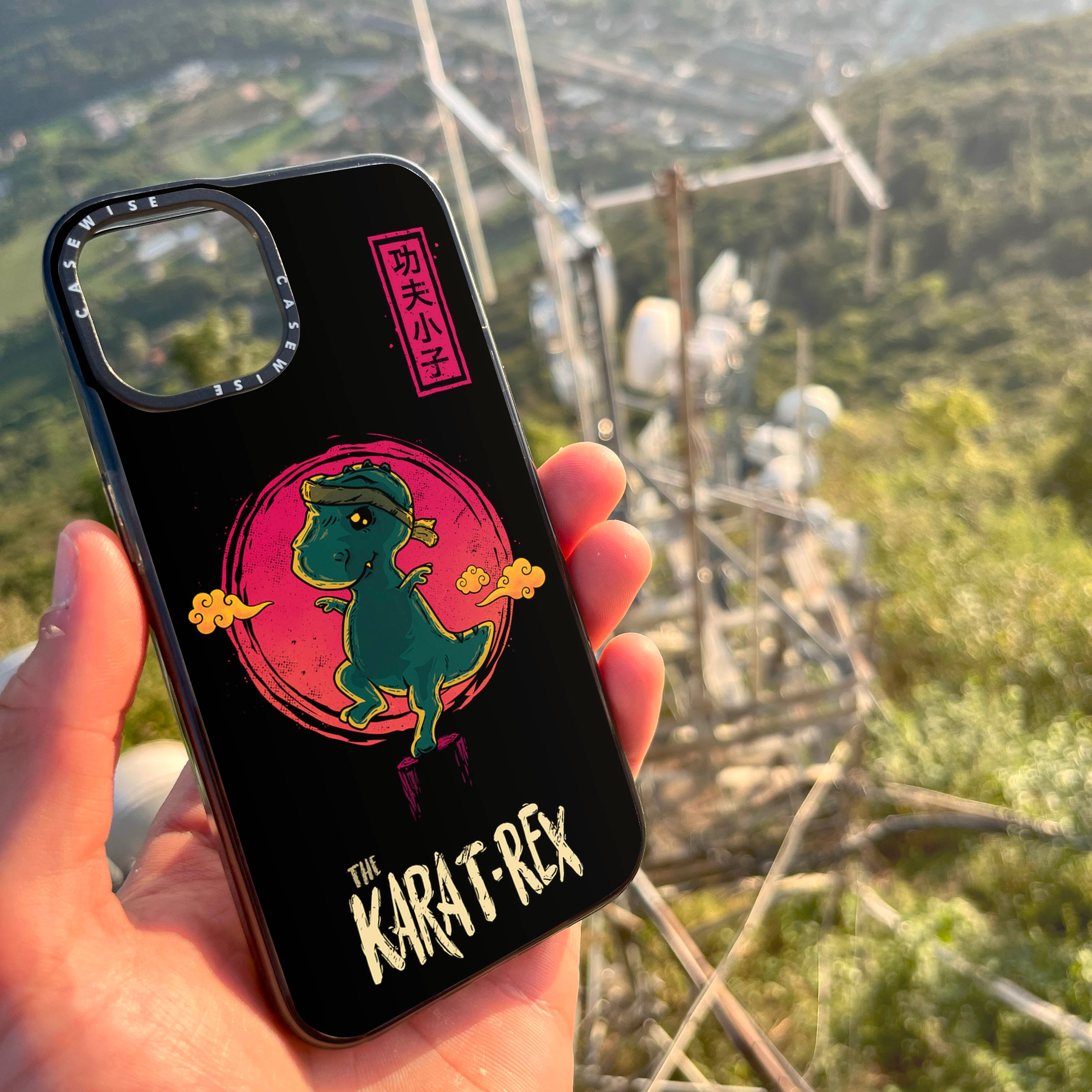 CASEWISE CASEWISE

功夫小子

THE KARAT-REX