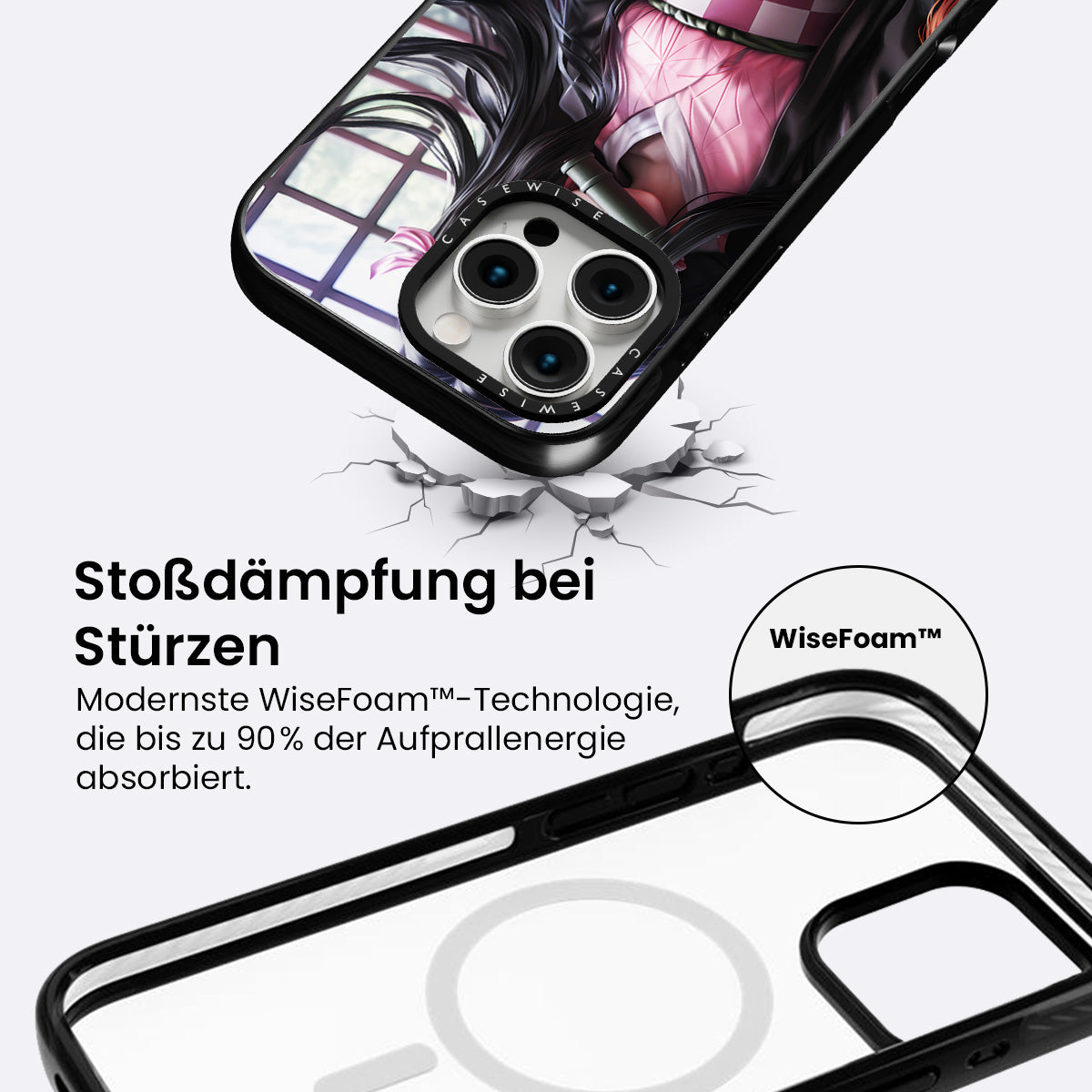 CASEWISE

CASEWISE

Stoßdämpfung bei Stürzen

Modernste WiseFoam™-Technologie, die bis zu 90% der Aufprallenergie absorbiert.

WiseFoam™