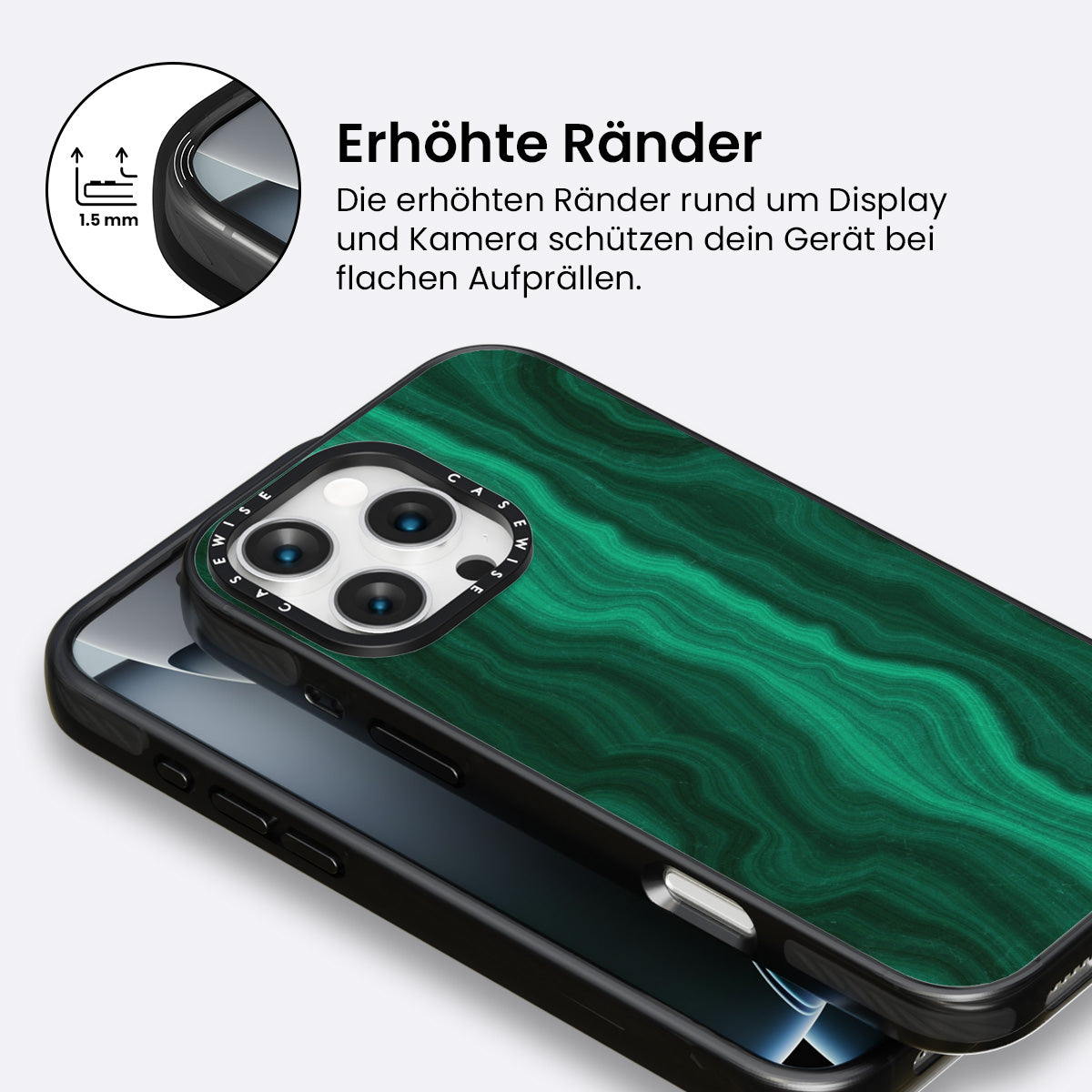 1.5 mm

Erhöhte Ränder

Die erhöhten Ränder rund um Display und Kamera schützen dein Gerät bei flachen Aufprällen.

CASEWISE CASEWISE