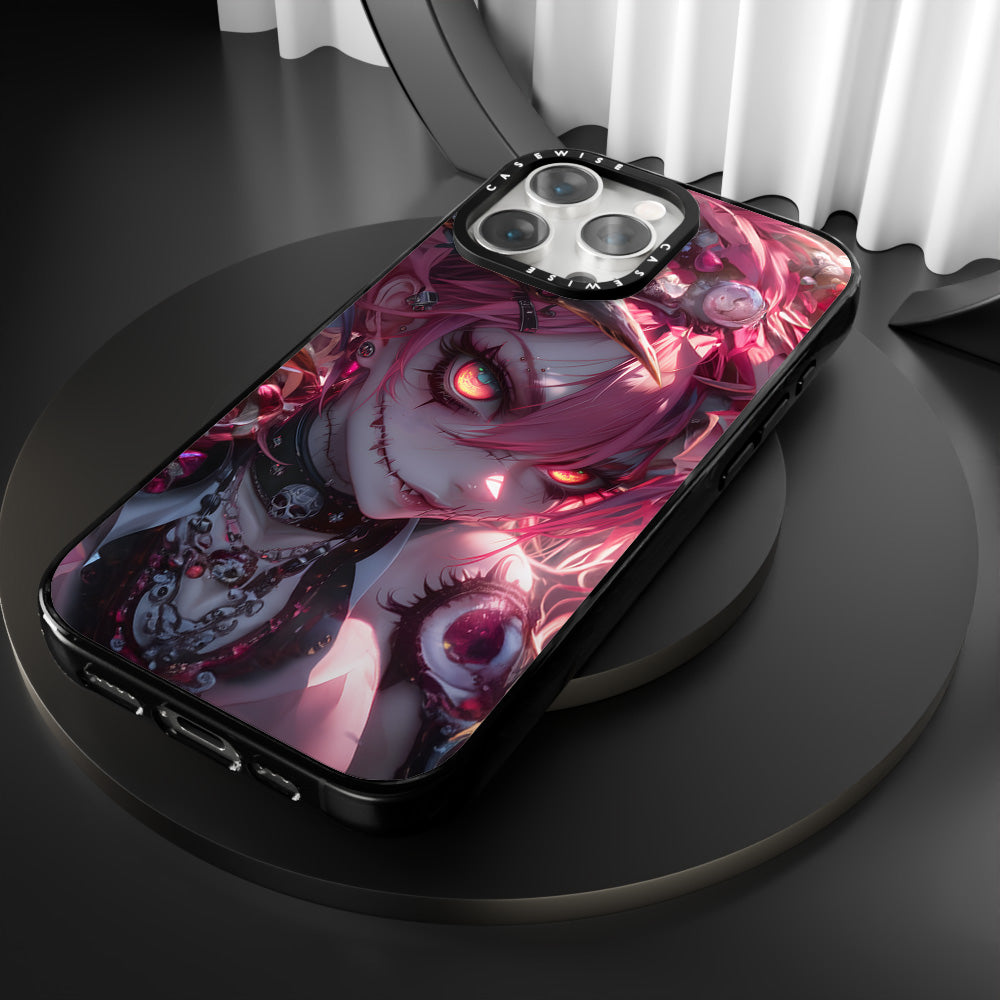 CASEWISE CASEWISE