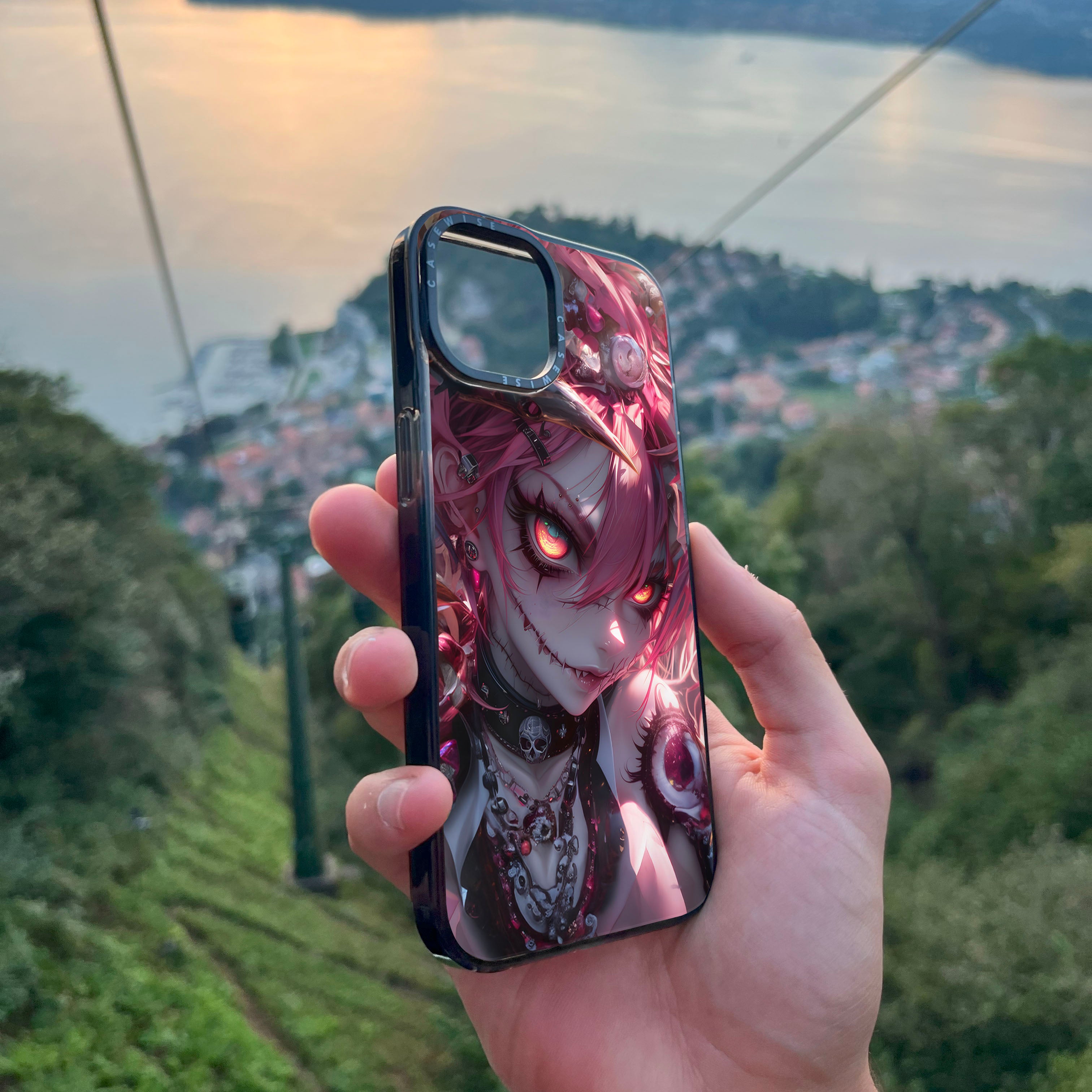 CASEWISE
CASEWISE