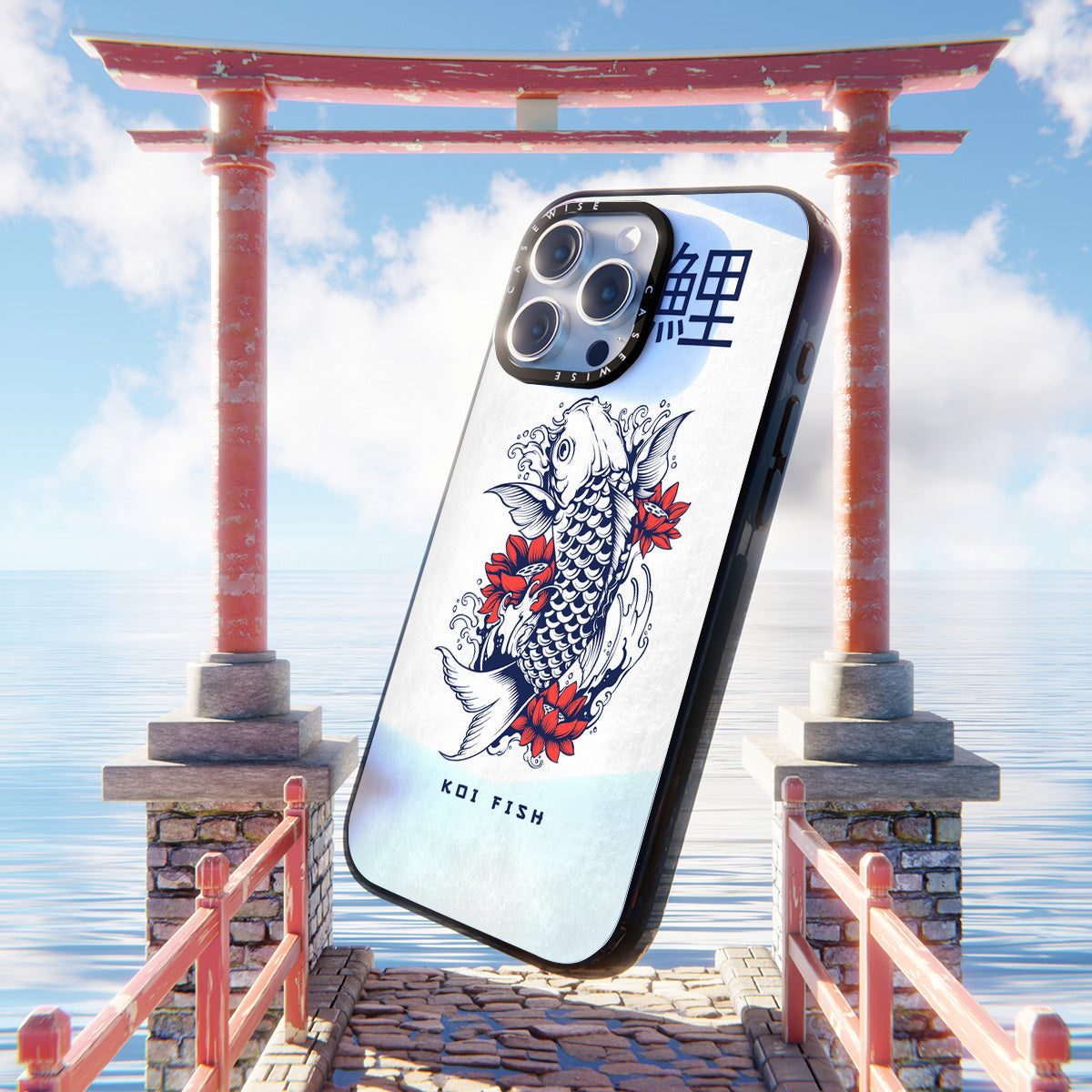 CASEWISE CASEWISE

鯉

KOI FISH