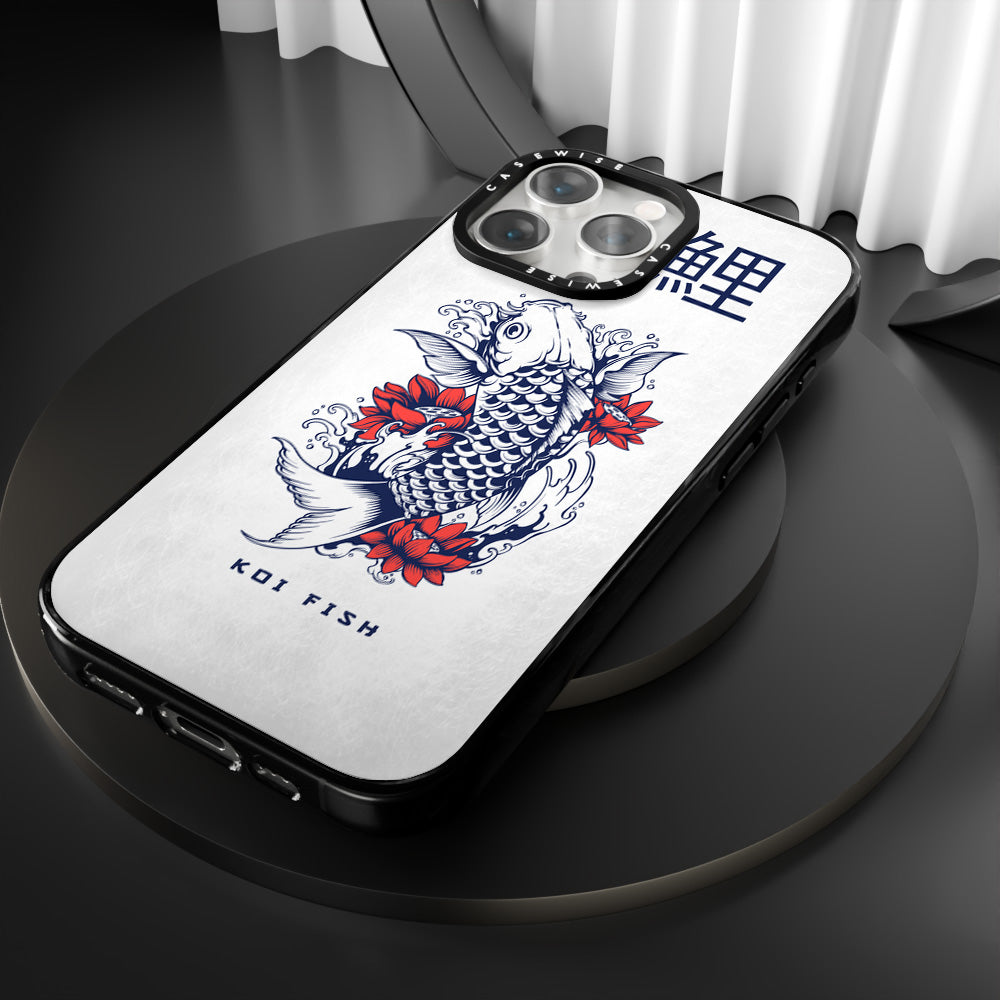 CASEWISE
CASEWISE
鯉
KOI FISH