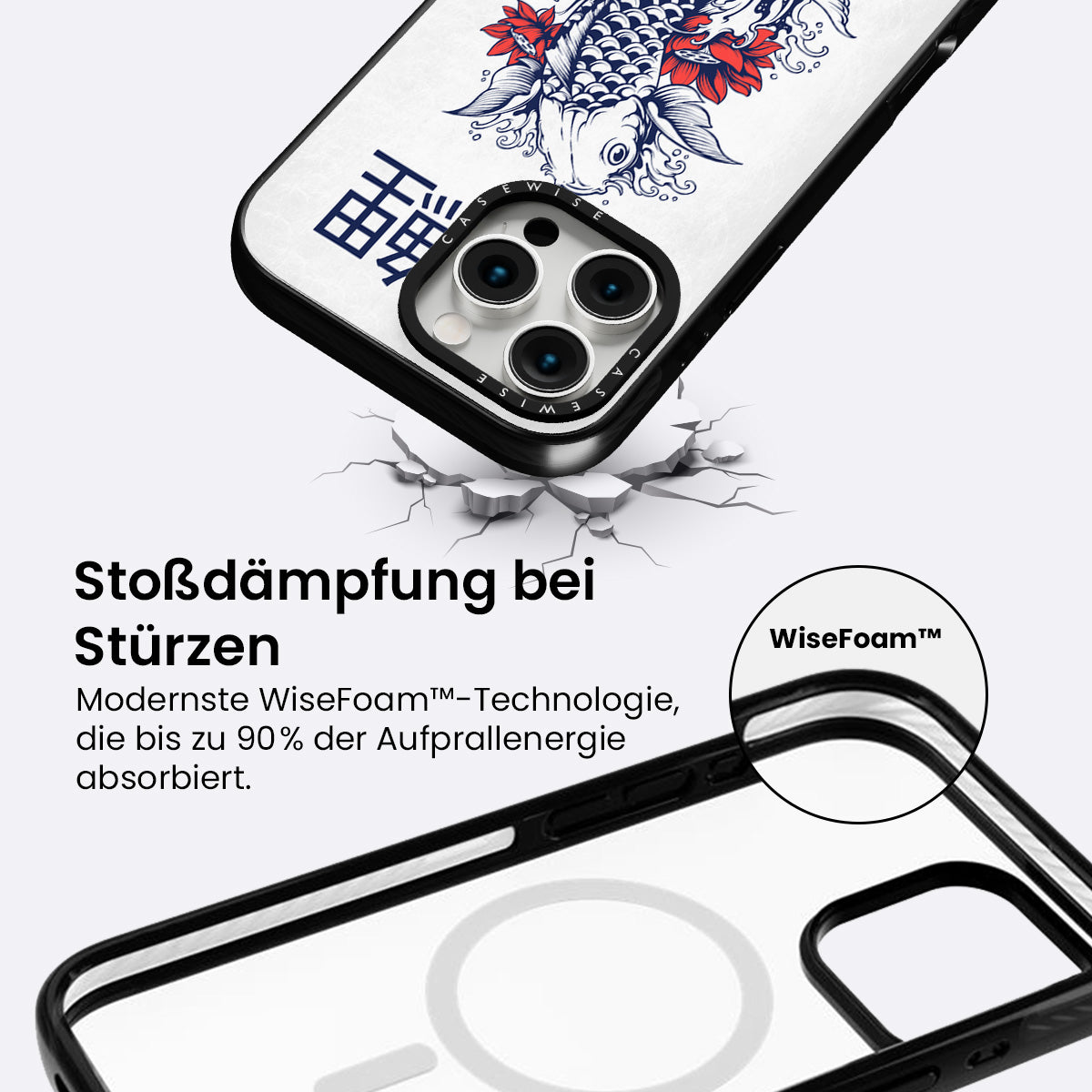 CASEWISE
CASEWISE

Stoßdämpfung bei Stürzen
Modernste WiseFoam™-Technologie, die bis zu 90% der Aufprallenergie absorbiert.

WiseFoam™