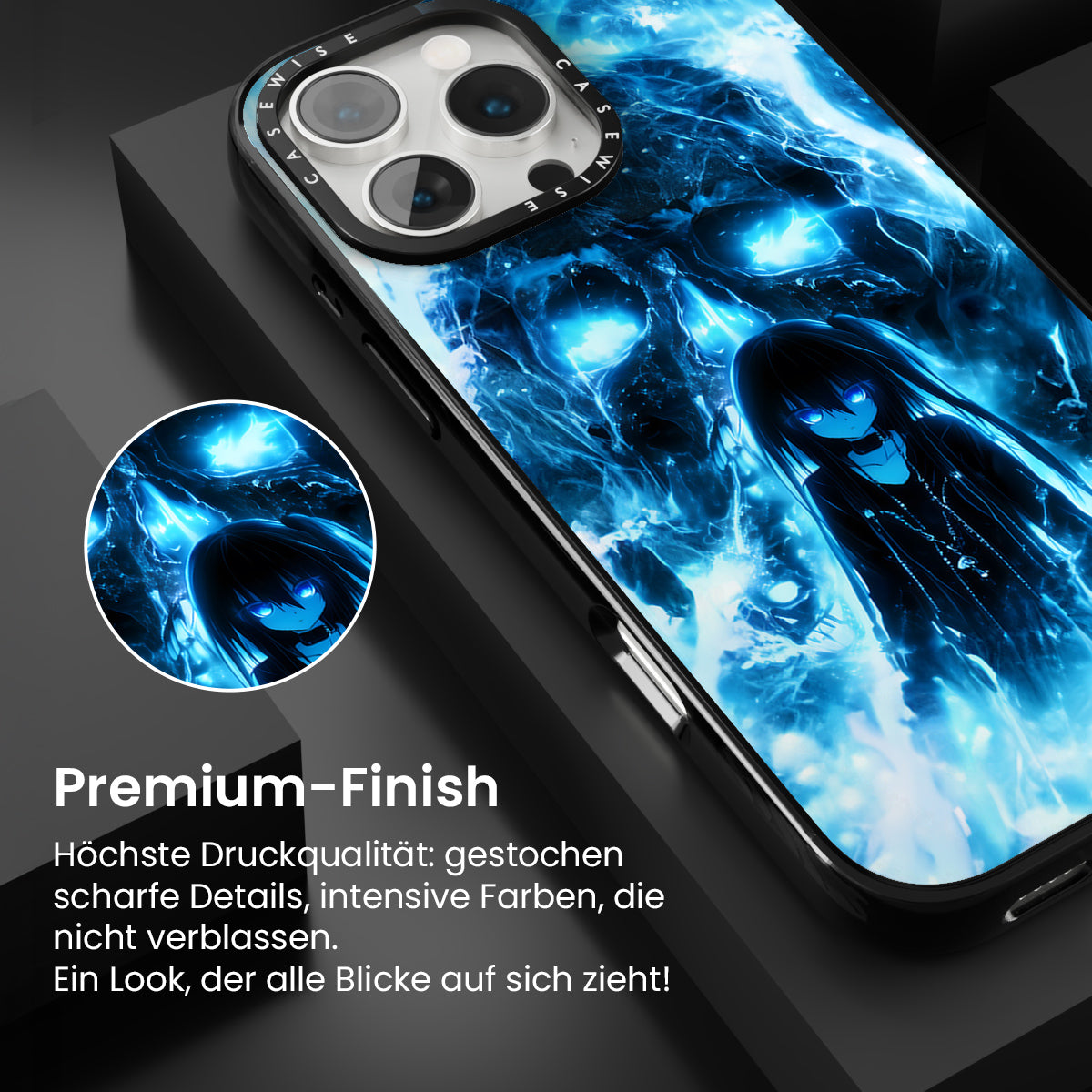 CASEWISE CASEWISE

Premium-Finish

Höchste Druckqualität: gestochen scharfe Details, intensive Farben, die nicht verblassen.
Ein Look, der alle Blicke auf sich zieht!