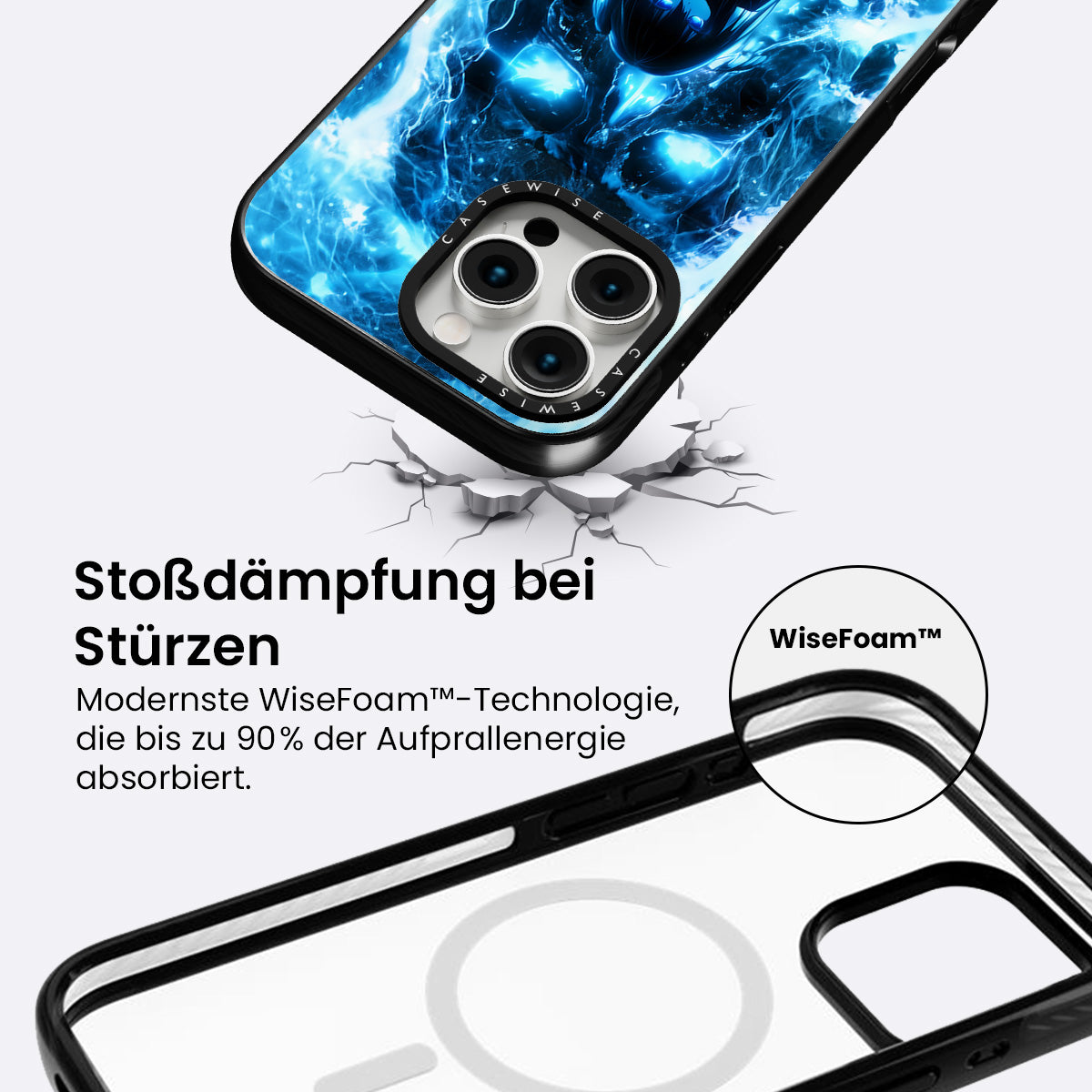 CASEWISE
CASEWISE

Stoßdämpfung bei Stürzen

Modernste WiseFoam™-Technologie, die bis zu 90% der Aufprallenergie absorbiert.

WiseFoam™